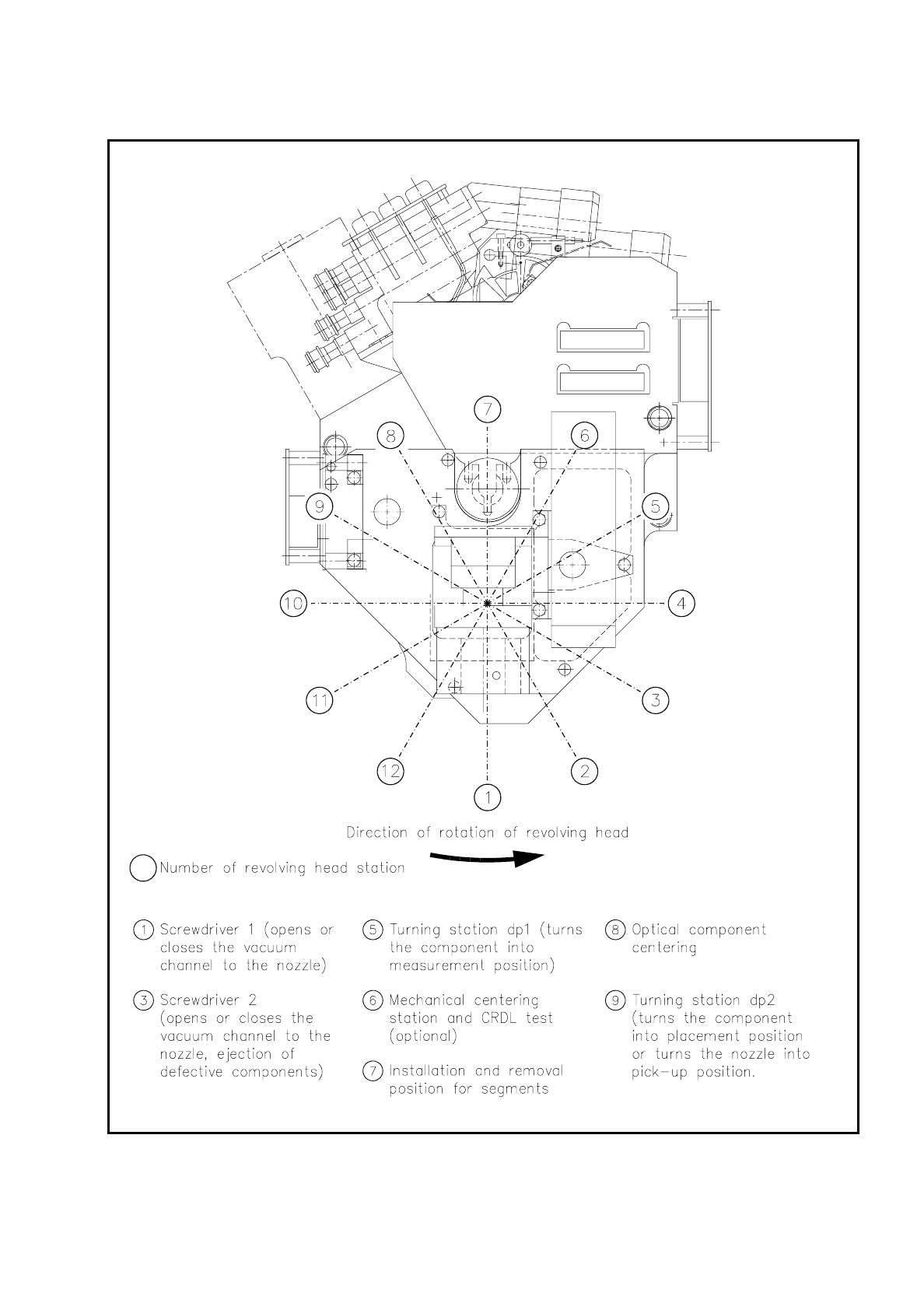 7
8
6
9
5
10
4
11
3
12
2
1

Direction of rotation of revolving head

Number of revolving head station

1 Screwdriver 1 (opens or closes the vacuum channel to the nozzle)

3 Screwdriver 2 (opens or closes the vacuum channel to the nozzle, ejection of defective components)

5 Turning station dp1 (turns the component into measurement position)

6 Mechanical centering station and CRDL test (optional)

7 Installation and removal position for segments

8 Optical component centering

9 Turning station dp2 (turns the component into placement position or turns the nozzle into pick-up position.