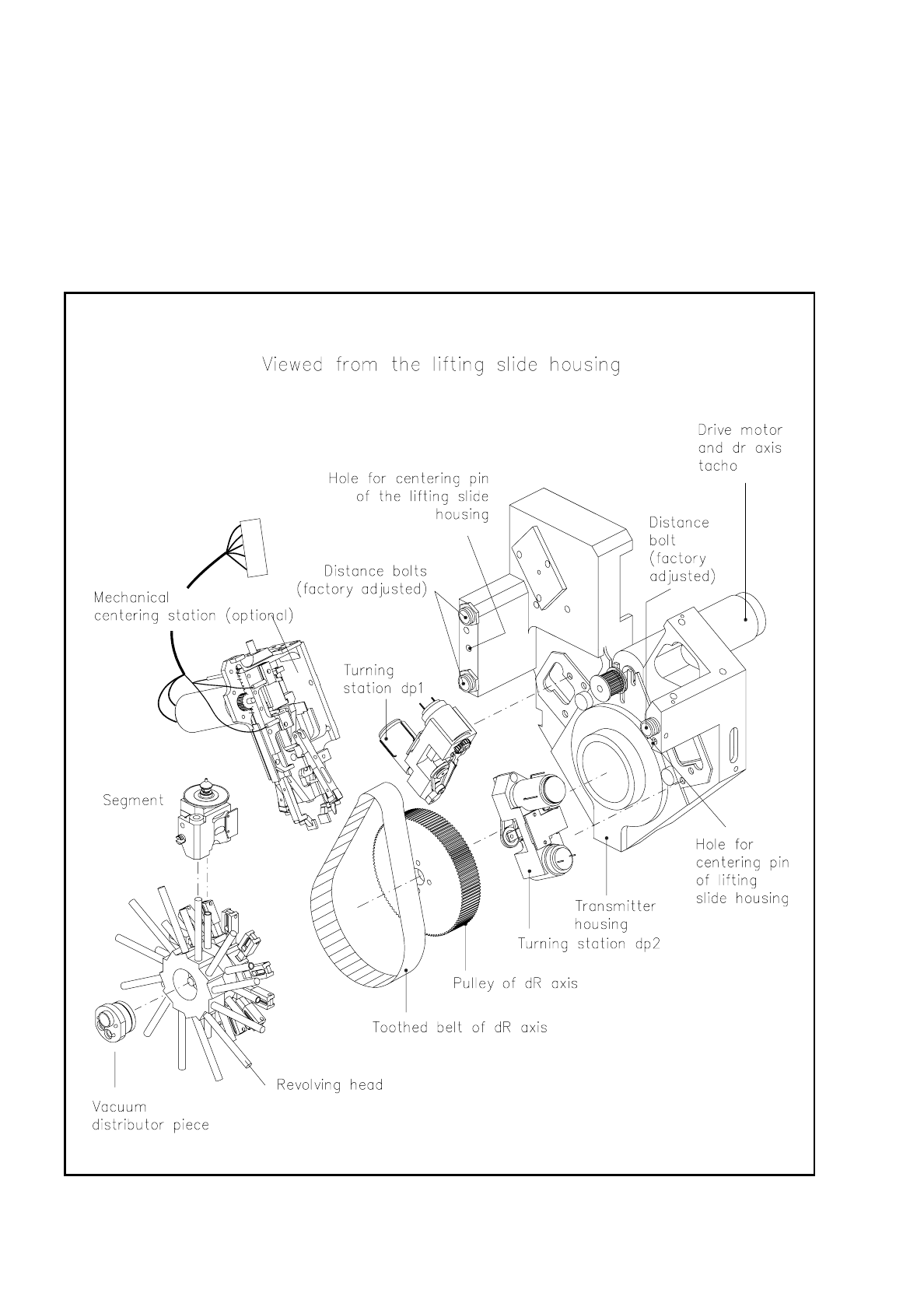 Viewed from the lifting slide housing

Drive motor and dr axis tacho

Hole for centering pin of the lifting slide housing

Distance bolt (factory adjusted)

Distance bolts (factory adjusted)

Mechanical centering station (optional)

Turning station dp1

Segment

Hole for centering pin of lifting slide housing

Transmitter housing

Turning station dp2

Pulley of dR axis

Toothed belt of dR axis

Revolving head

Vacuum distributor piece