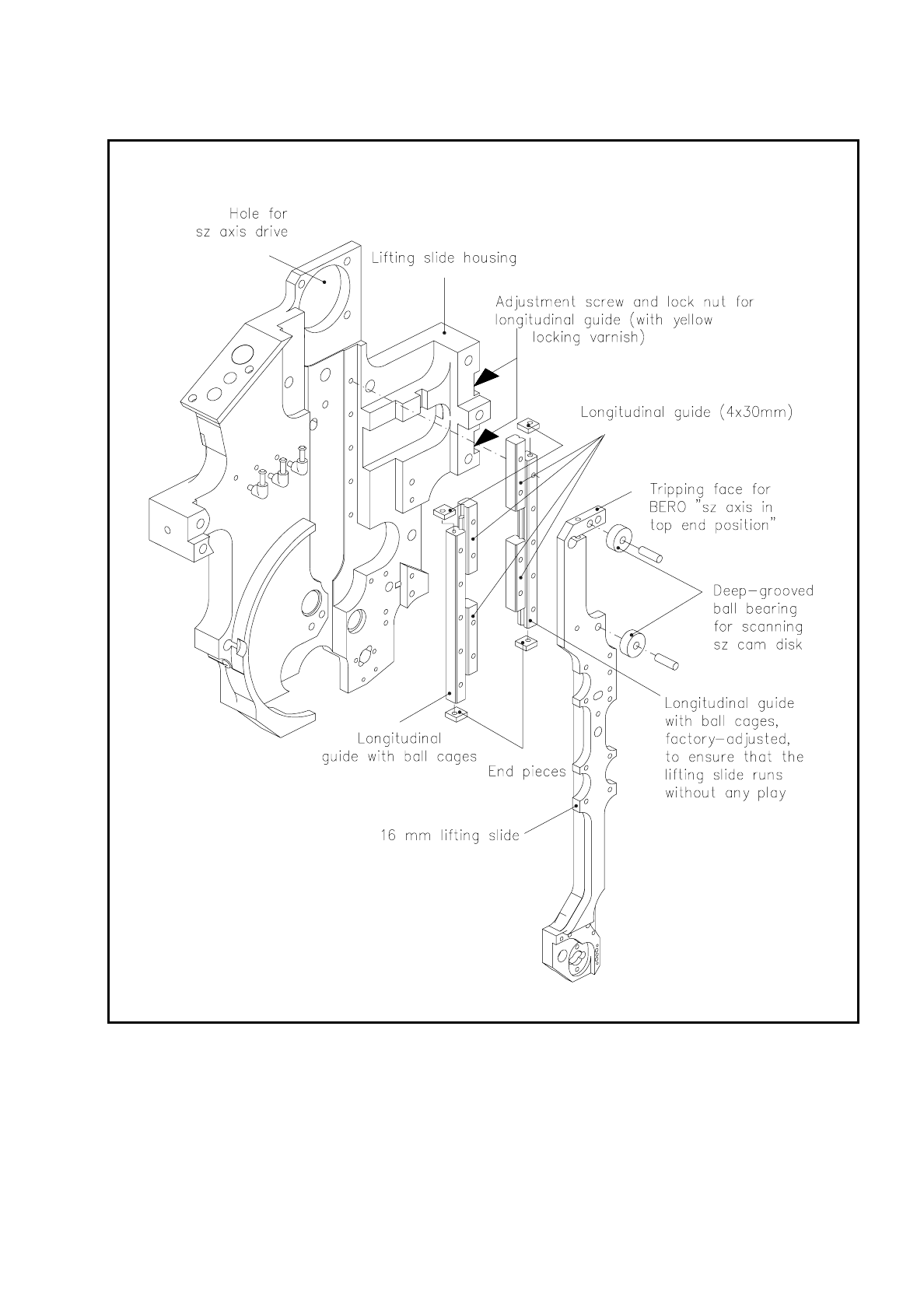 Hole for sz axis drive

Lifting slide housing

Adjustment screw and lock nut for longitudinal guide (with yellow locking varnish)

Longitudinal guide (4x30mm)

Tripping face for BERO "sz axis in top end position"

Deep-grooved ball bearing for scanning sz cam disk

Longitudinal guide with ball cages, factory-adjusted, to ensure that the lifting slide runs without any play

Longitudinal guide with ball cages

End pieces

16 mm lifting slide