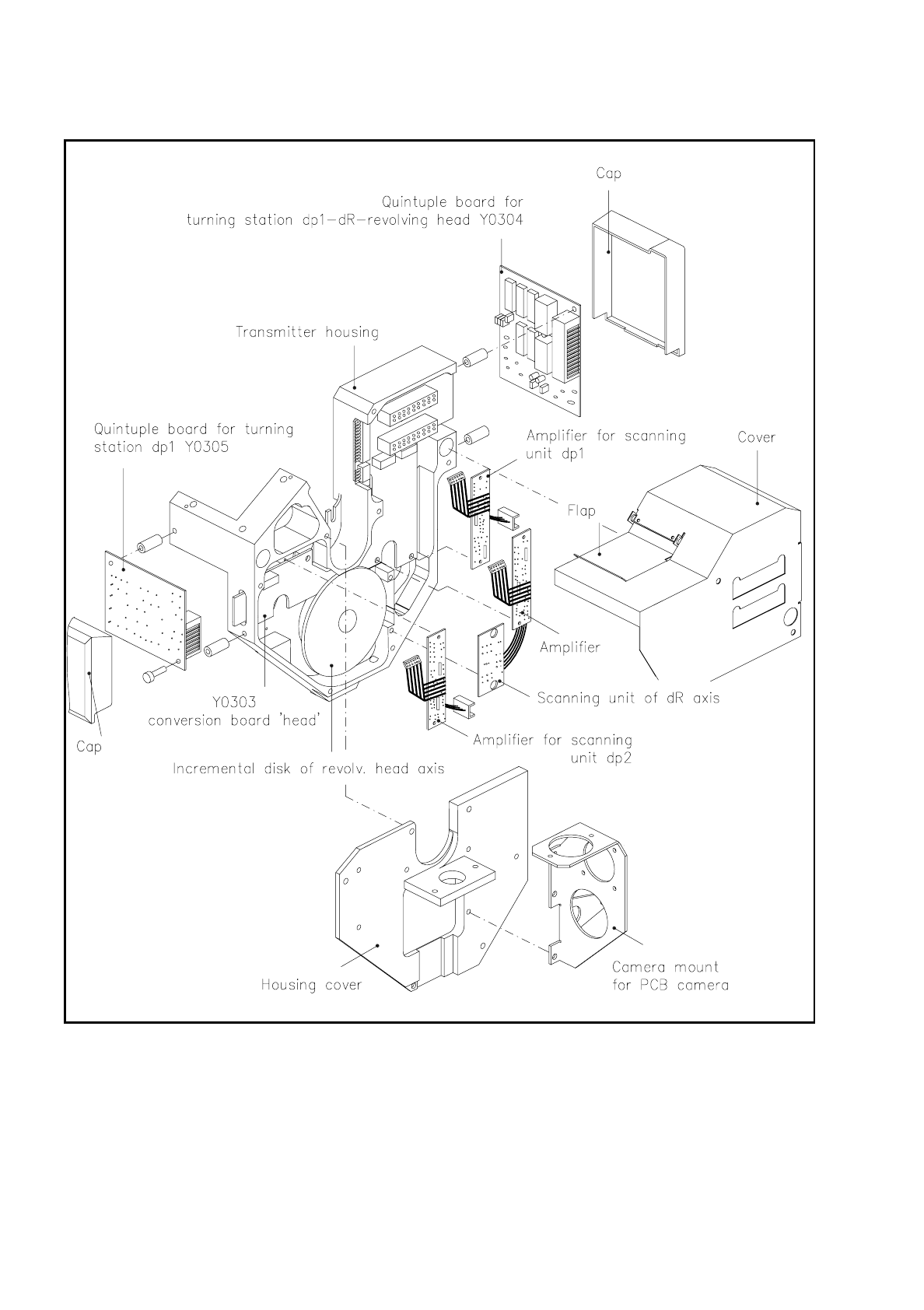 Cap

Quintuple board for
turning station dp1-dR-revolving head Y0304

Transmitter housing

Quintuple board for turning
station dp1 Y0305

Amplifier for scanning
unit dp1

Cover

Flap

Amplifier

Scanning unit of dR axis

Y0303
conversion board 'head'

Cap

Amplifier for scanning
unit dp2

Incremental disk of revolv. head axis

Housing cover

Camera mount
for PCB camera