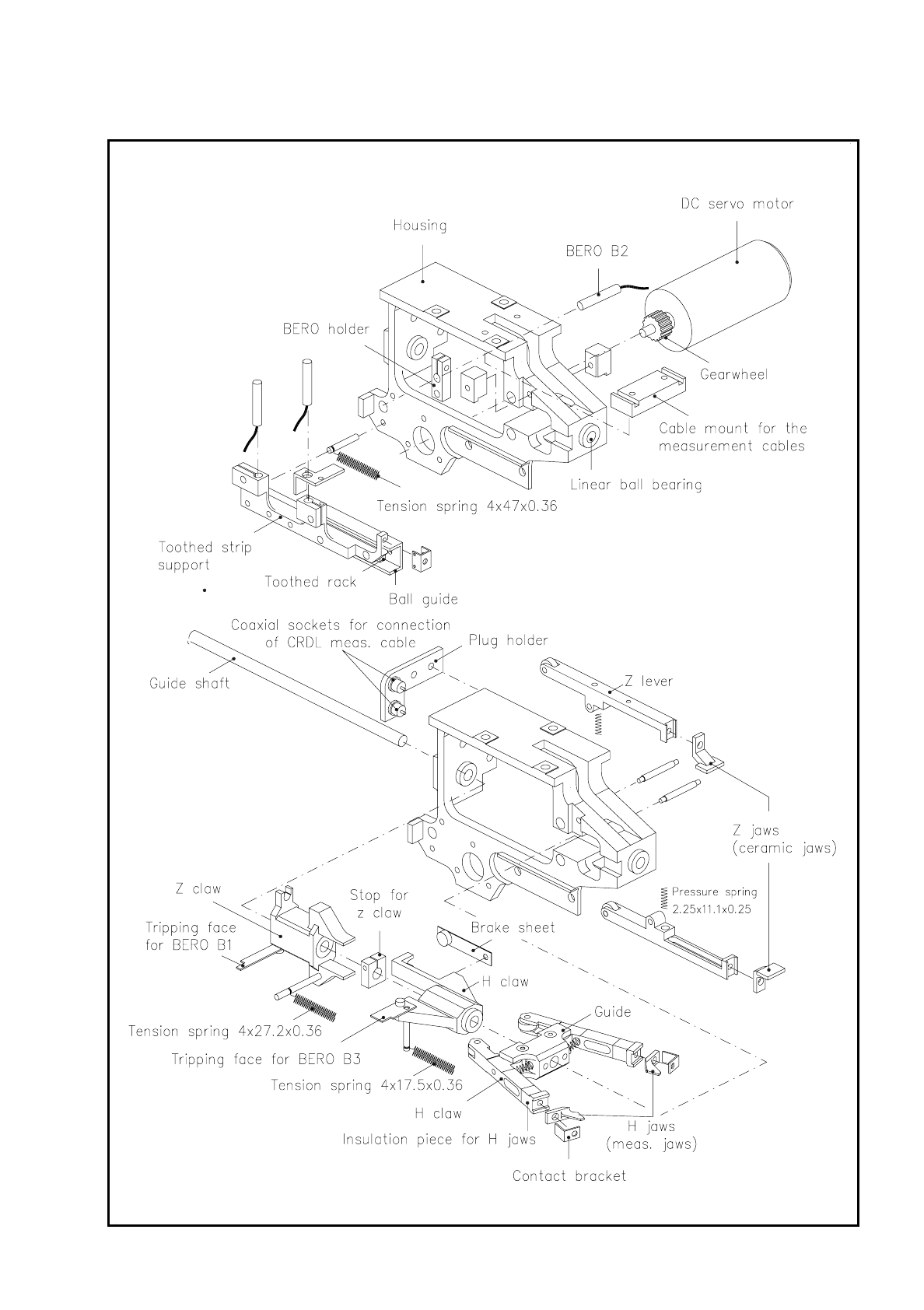 DC servo motor
Housing
BERO B2
BERO holder
Gearwheel
Cable mount for the measurement cables
Linear ball bearing
Tension spring 4x47x0.36
Toothed strip support
Toothed rack
Ball guide
Coaxial sockets for connection of CRDL meas. cable
Plug holder
Guide shaft
Z lever
Z jaws (ceramic jaws)
Z claw
Stop for z claw
Pressure spring 2.25x11.1x0.25
Tripping face for BERO B1
Brake sheet
H claw
Guide
Tension spring 4x27.2x0.36
Tripping face for BERO B3
Tension spring 4x17.5x0.36
H claw
H jaws (meas. jaws)
Insulation piece for H jaws
Contact bracket