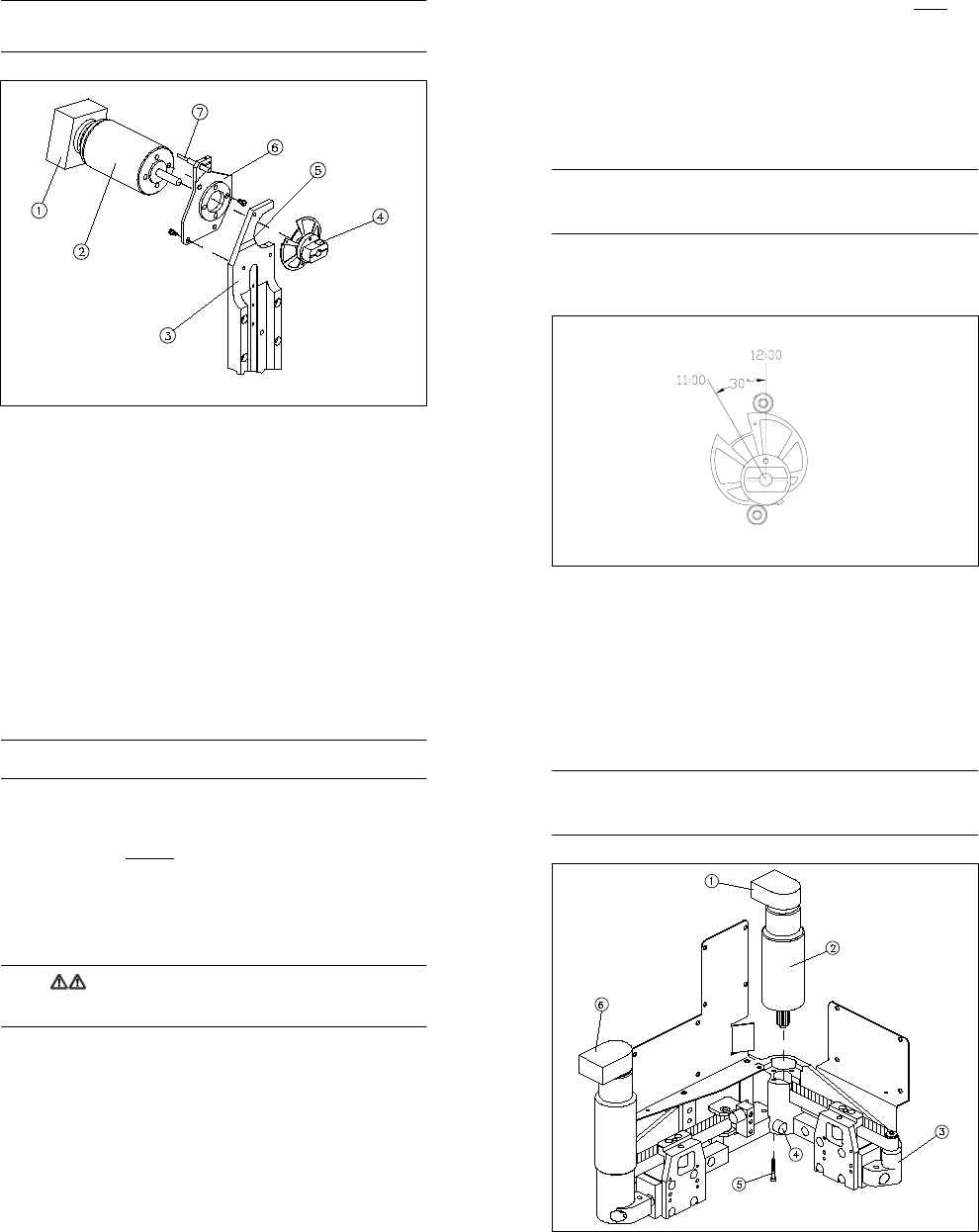 ⑦
⑥
⑤
④
①
②
③

12:00
11:00
30°

①
②
⑥
③
④
⑤