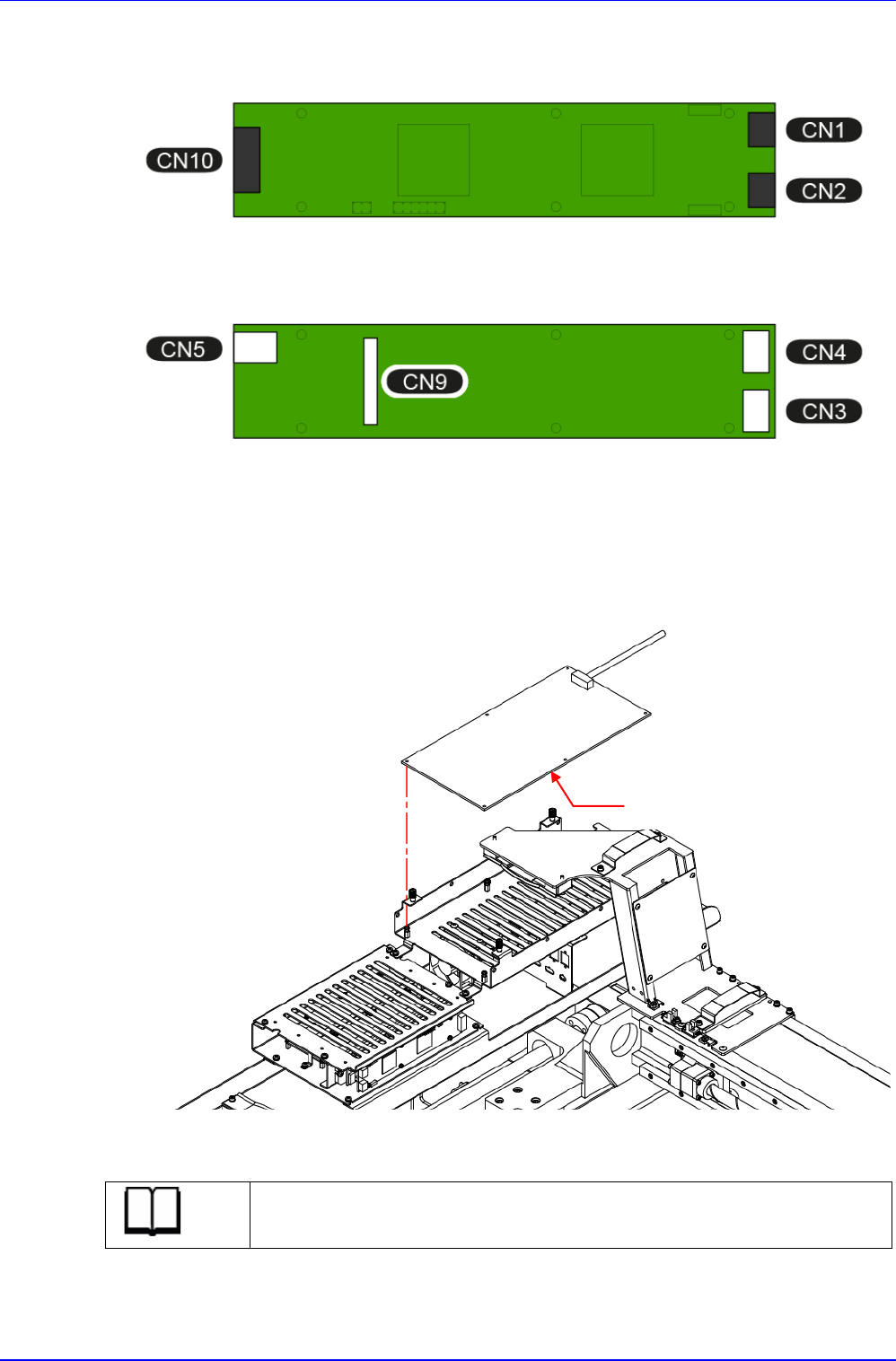 CN10

CN1

CN2

CN5

CN9

CN4

CN3