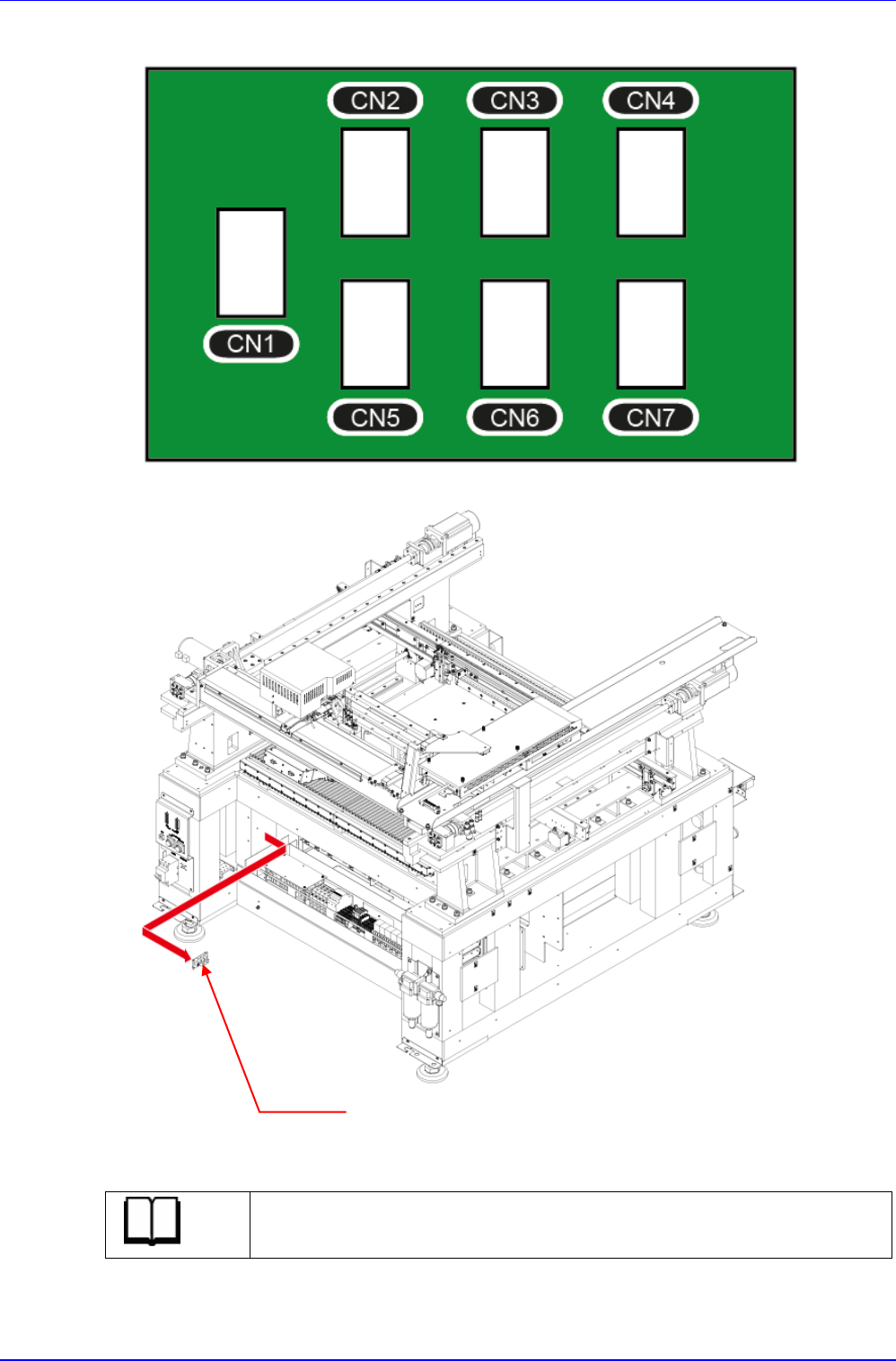 CN2 CN3 CN4

CN1

CN5 CN6 CN7