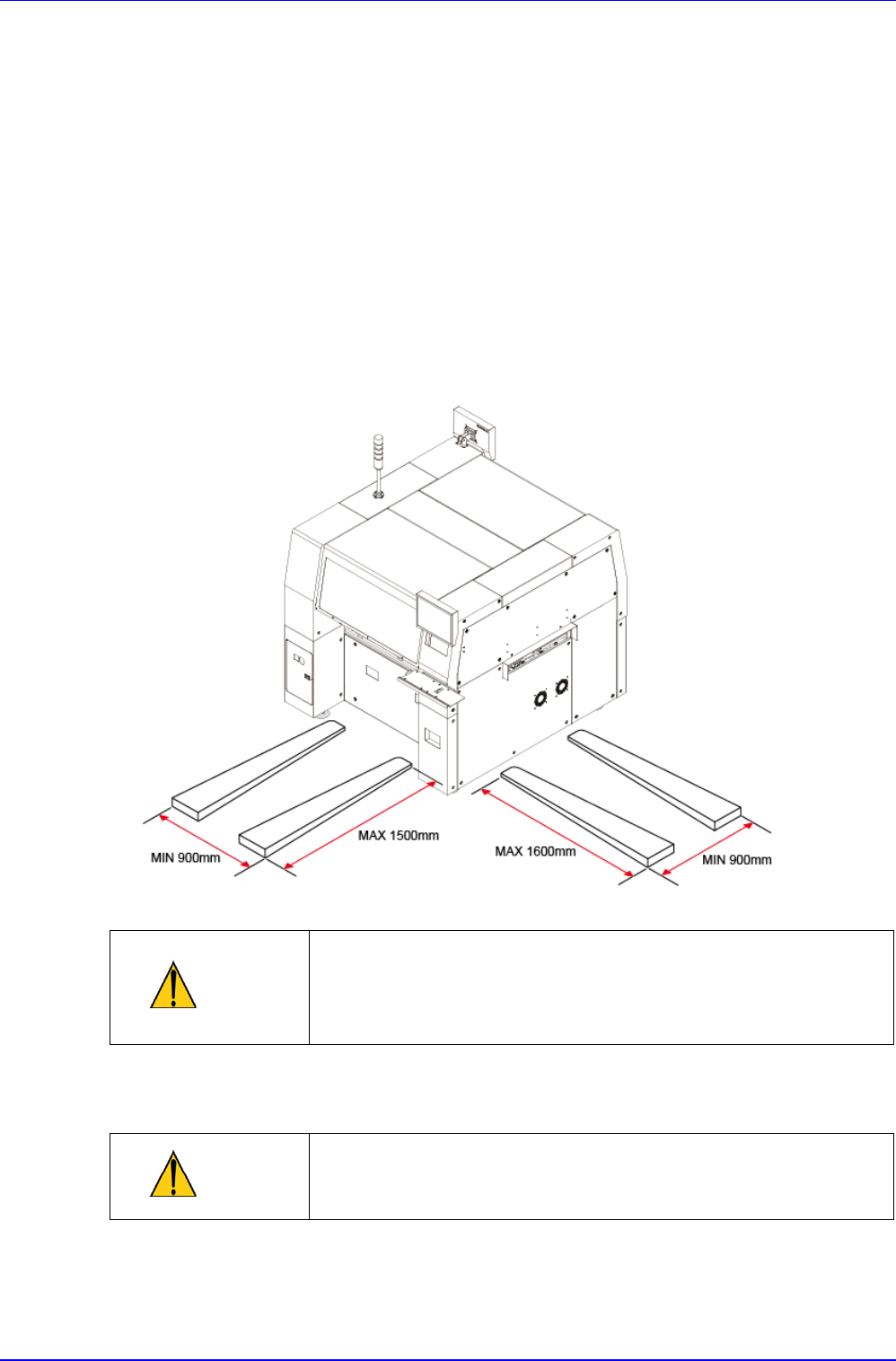 MIN 900mm

MAX 1500mm

MAX 1600mm

MIN 900mm