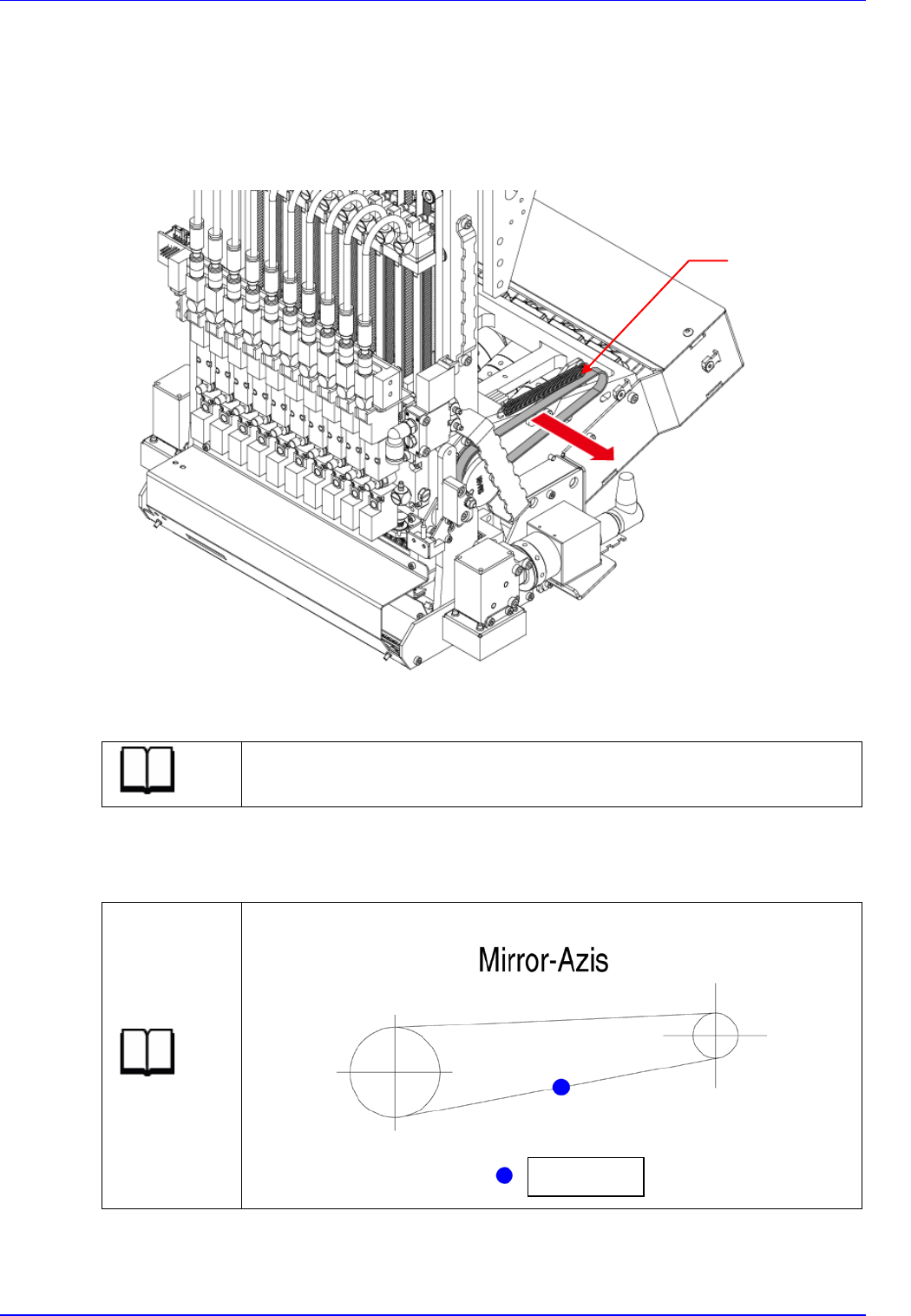 Mirror-Azis