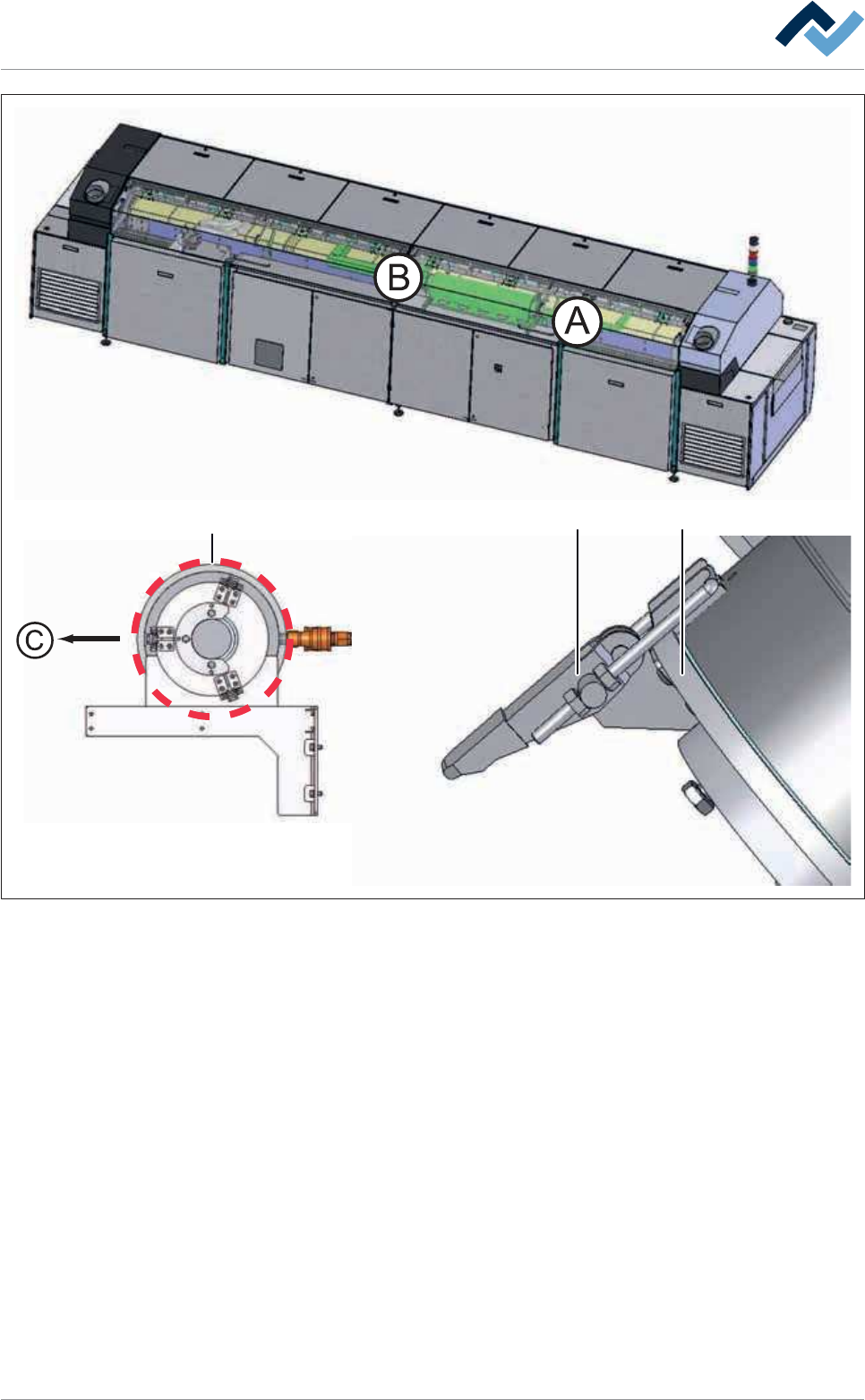 B

A

C