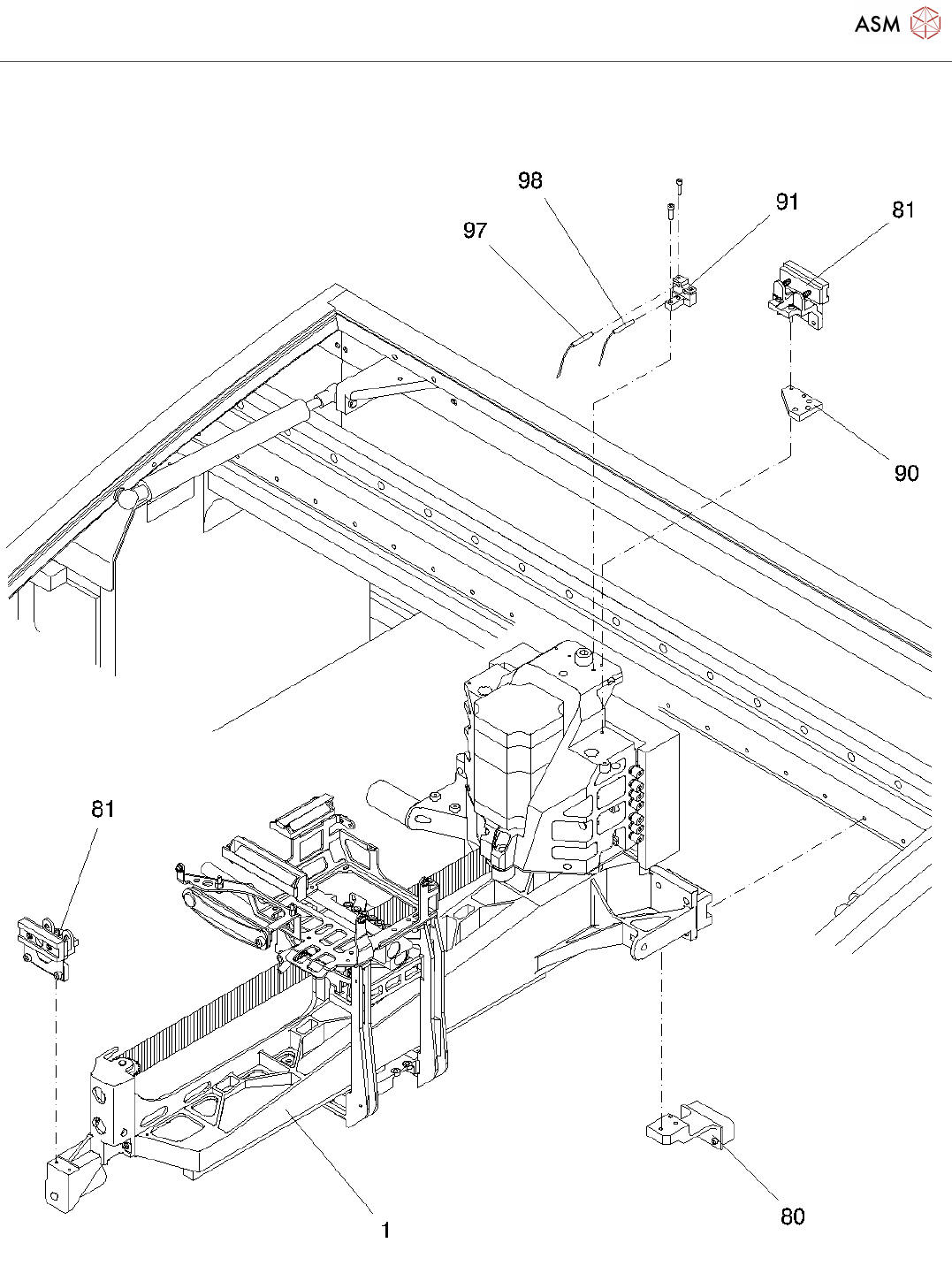 ASM

98
97
91
81
90
81
1
80