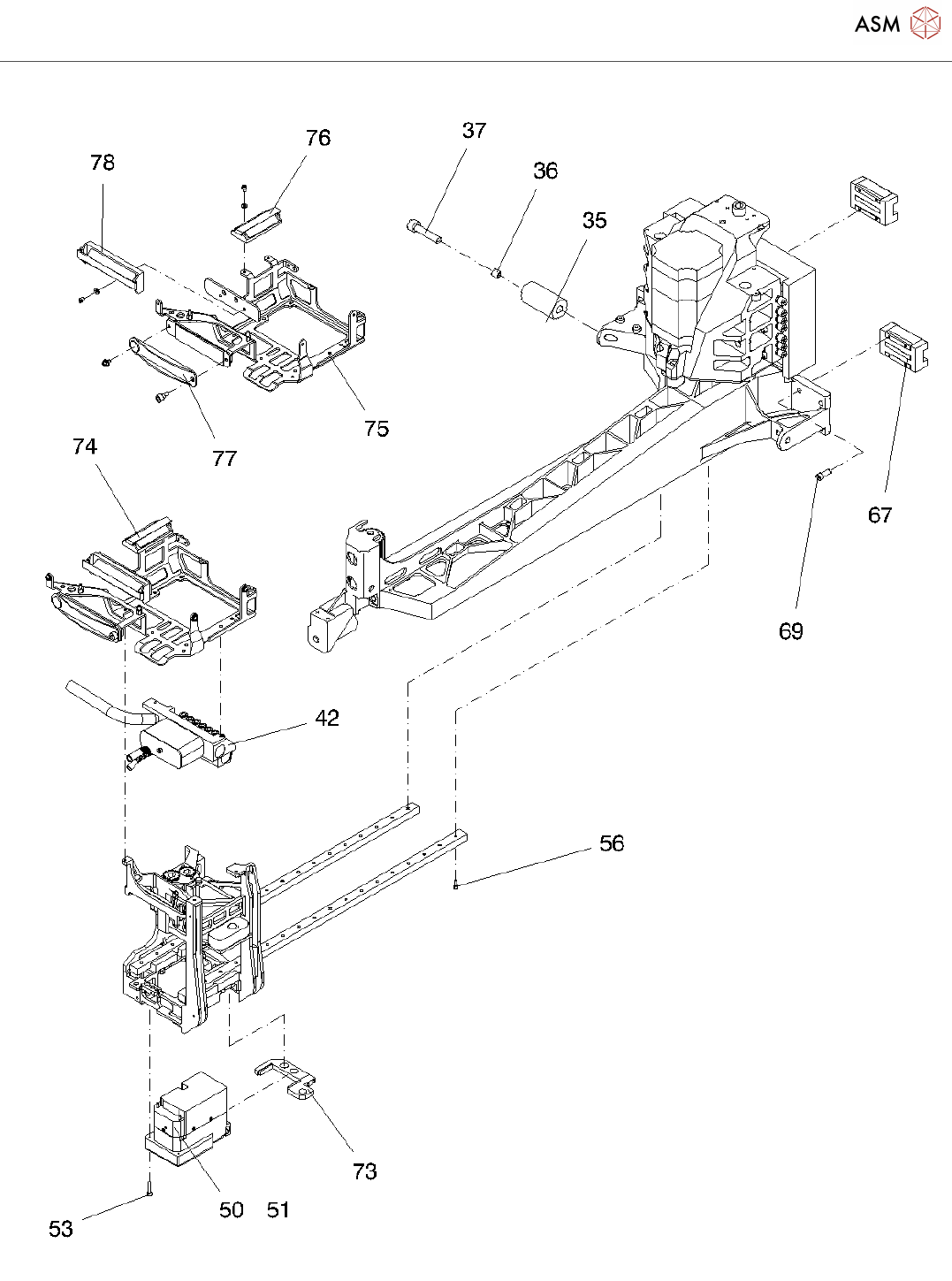 ASM

78
76
37
36
35
75
77
74
67
69
42
56
73
53
50
51