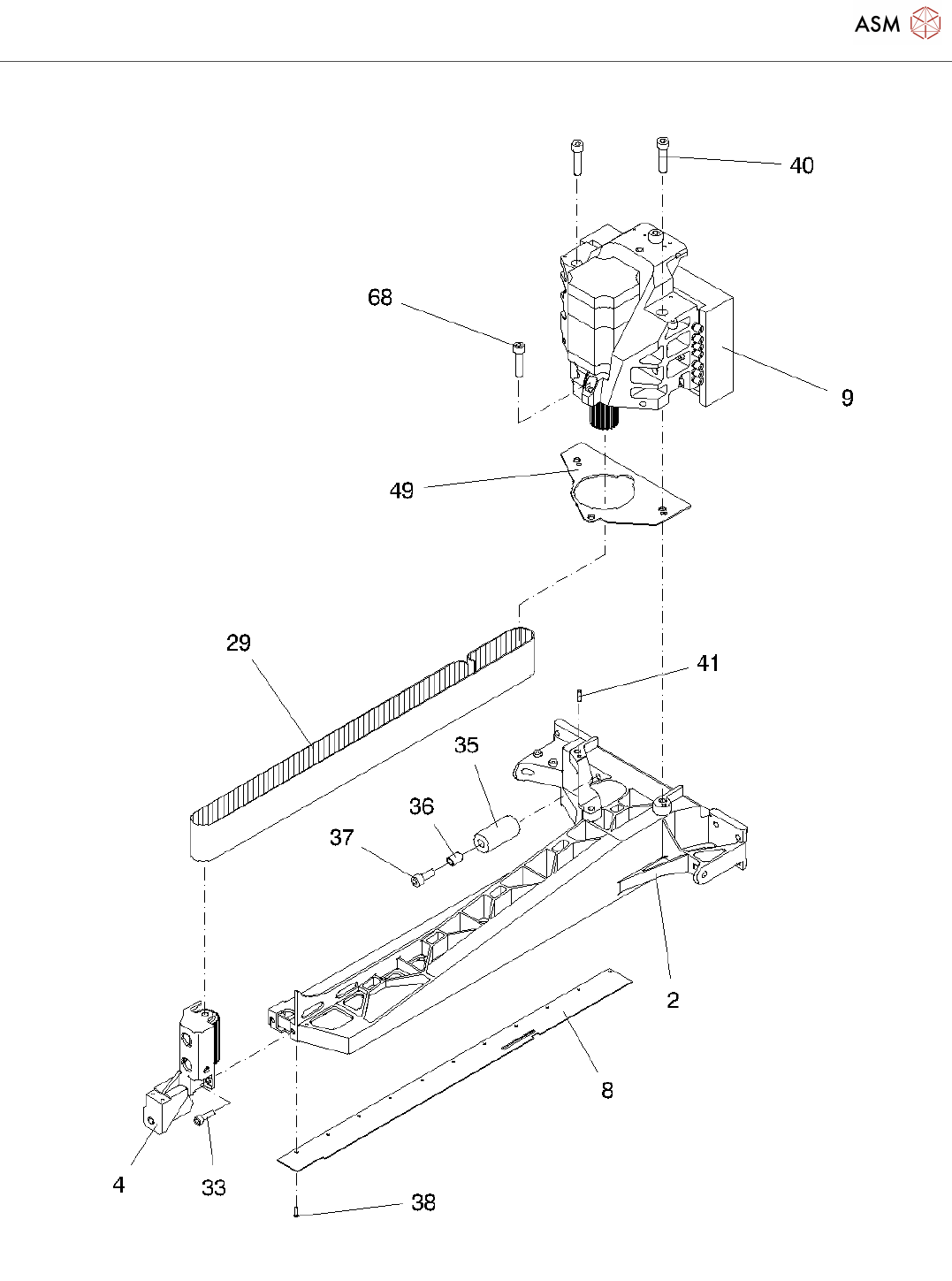 ASM

40

68

9

49

29

41

35

36

37

2

8

4

33

38