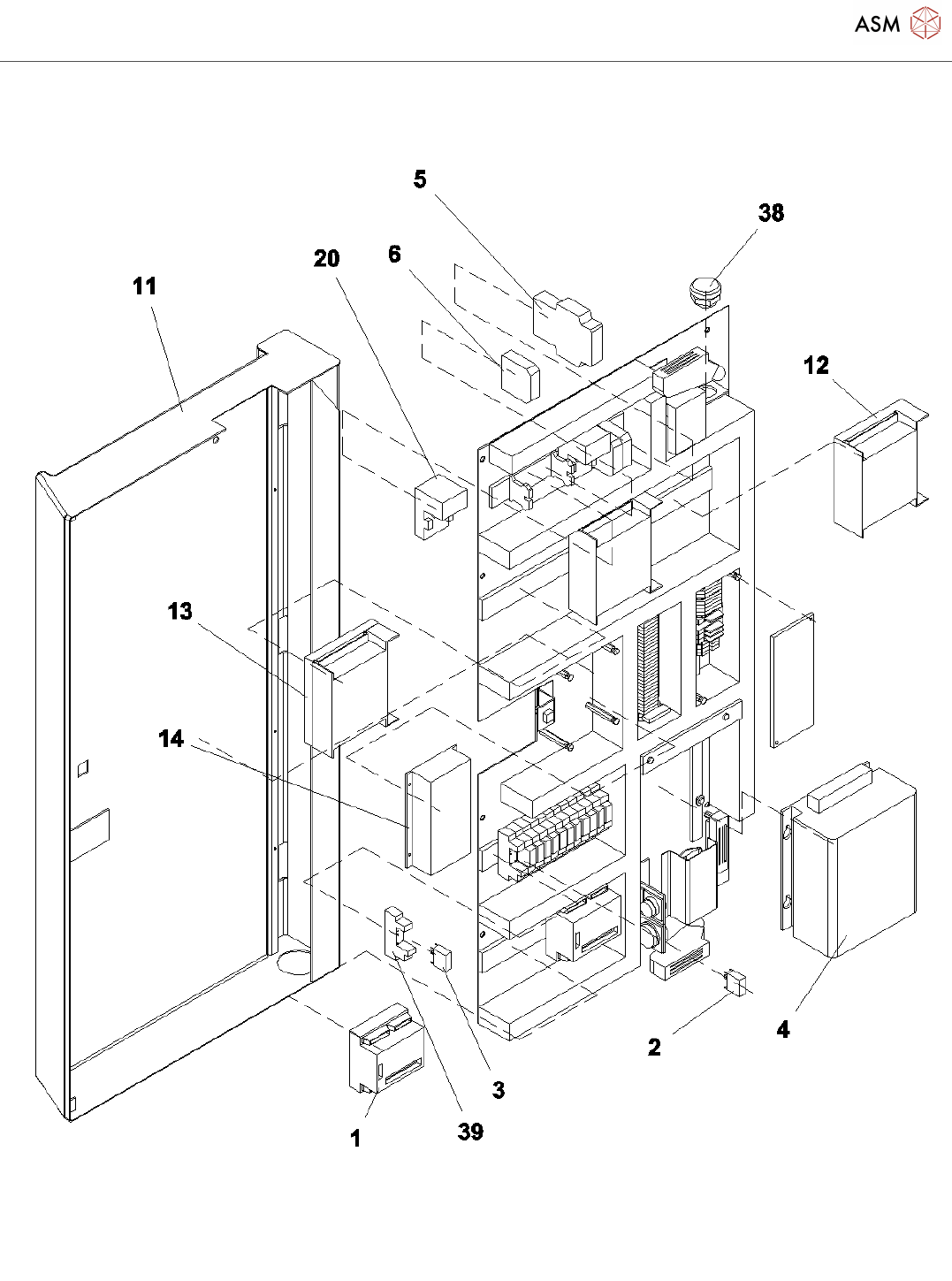 ASM

5
38
20
6
11
12
13
14
4
2
3
39
1