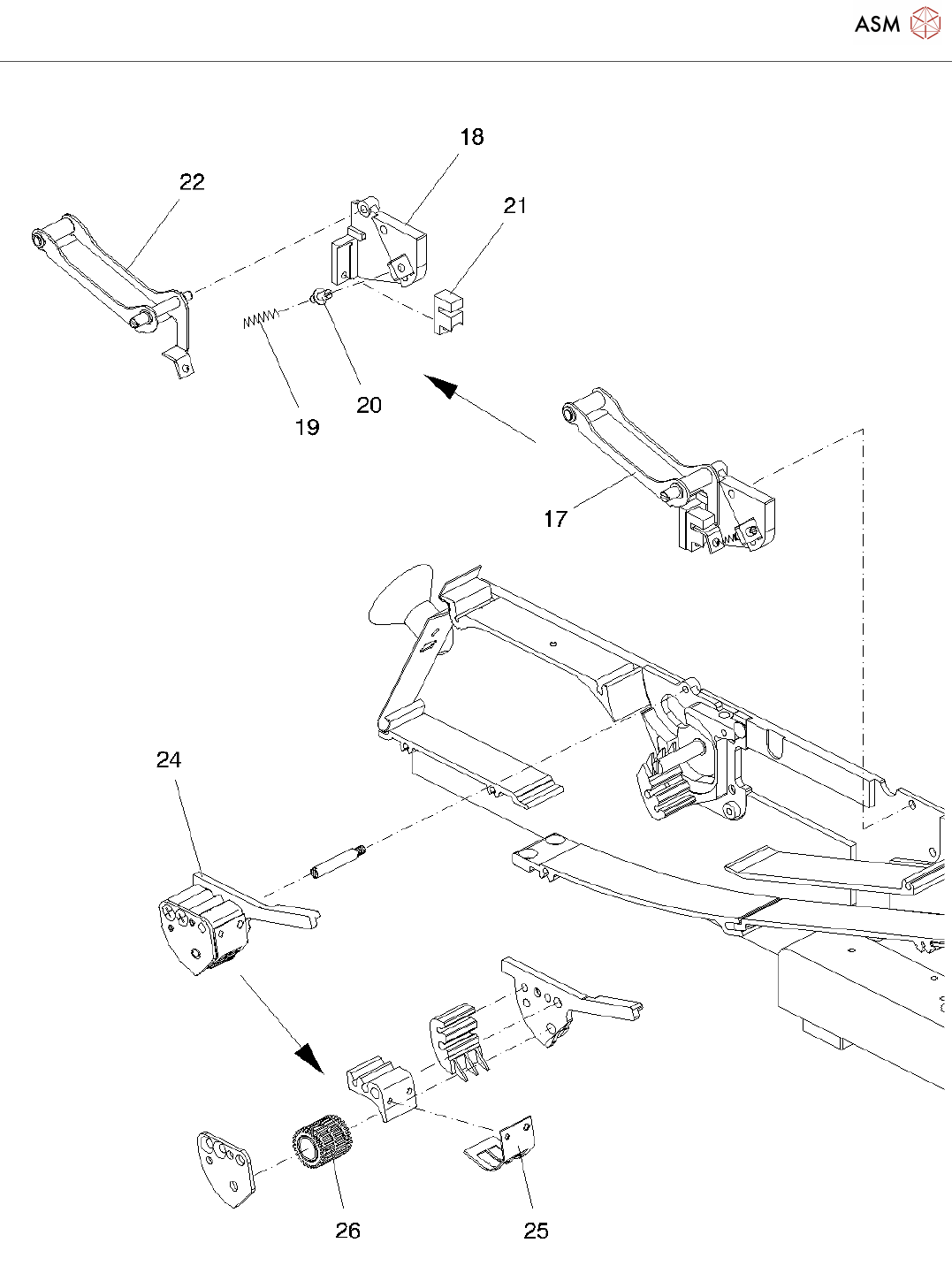 ASM

18

22

21

20

19

17

24

26

25