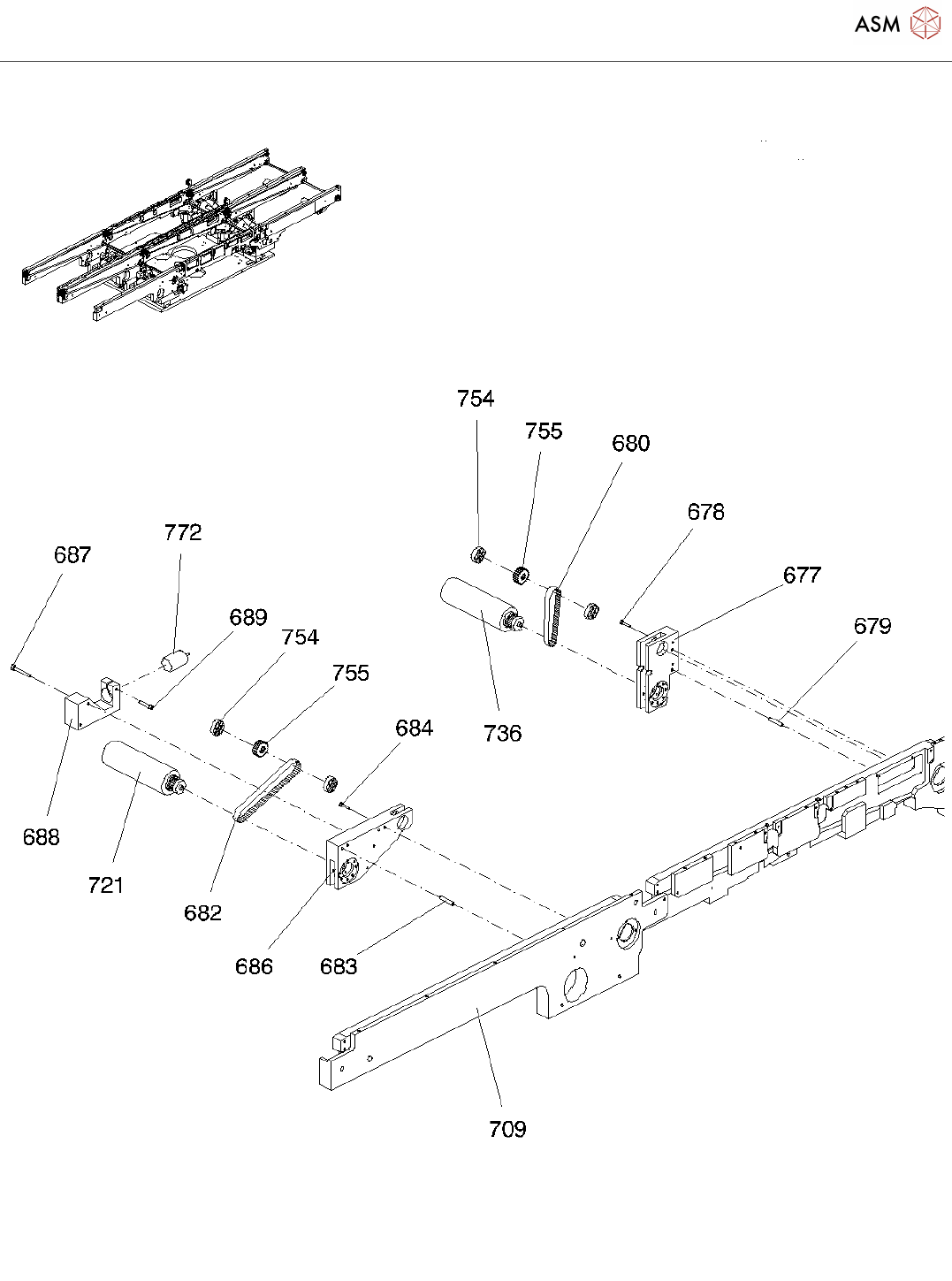 ASM

754
755
680
678
677
679
736
772
687
689
754
755
684
688
721
682
686
683
709