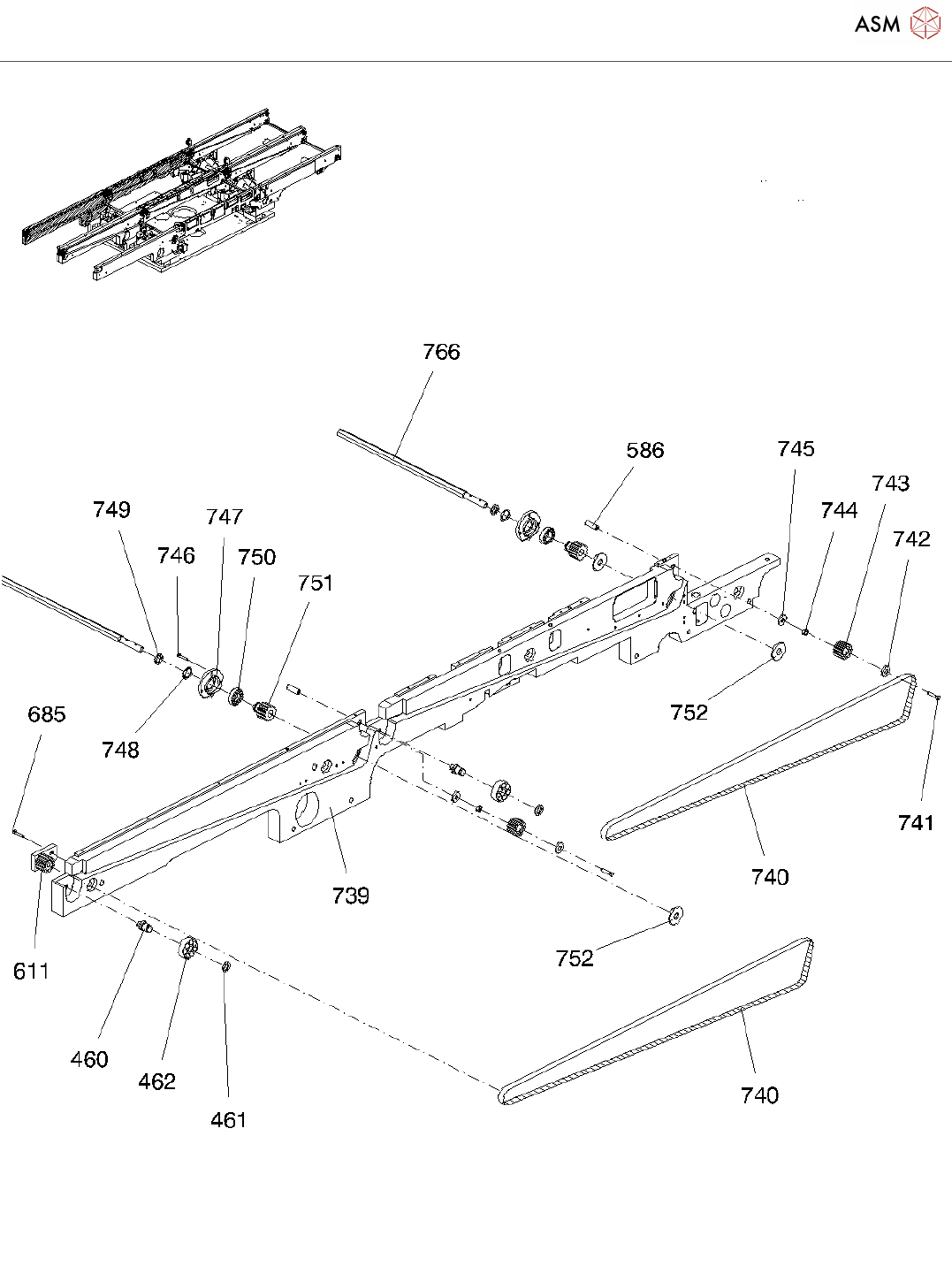 ASM

766

586

745

743

744

742

749

747

746

750

751

685

748

752

741

740

739

611

752

460

462

461

740