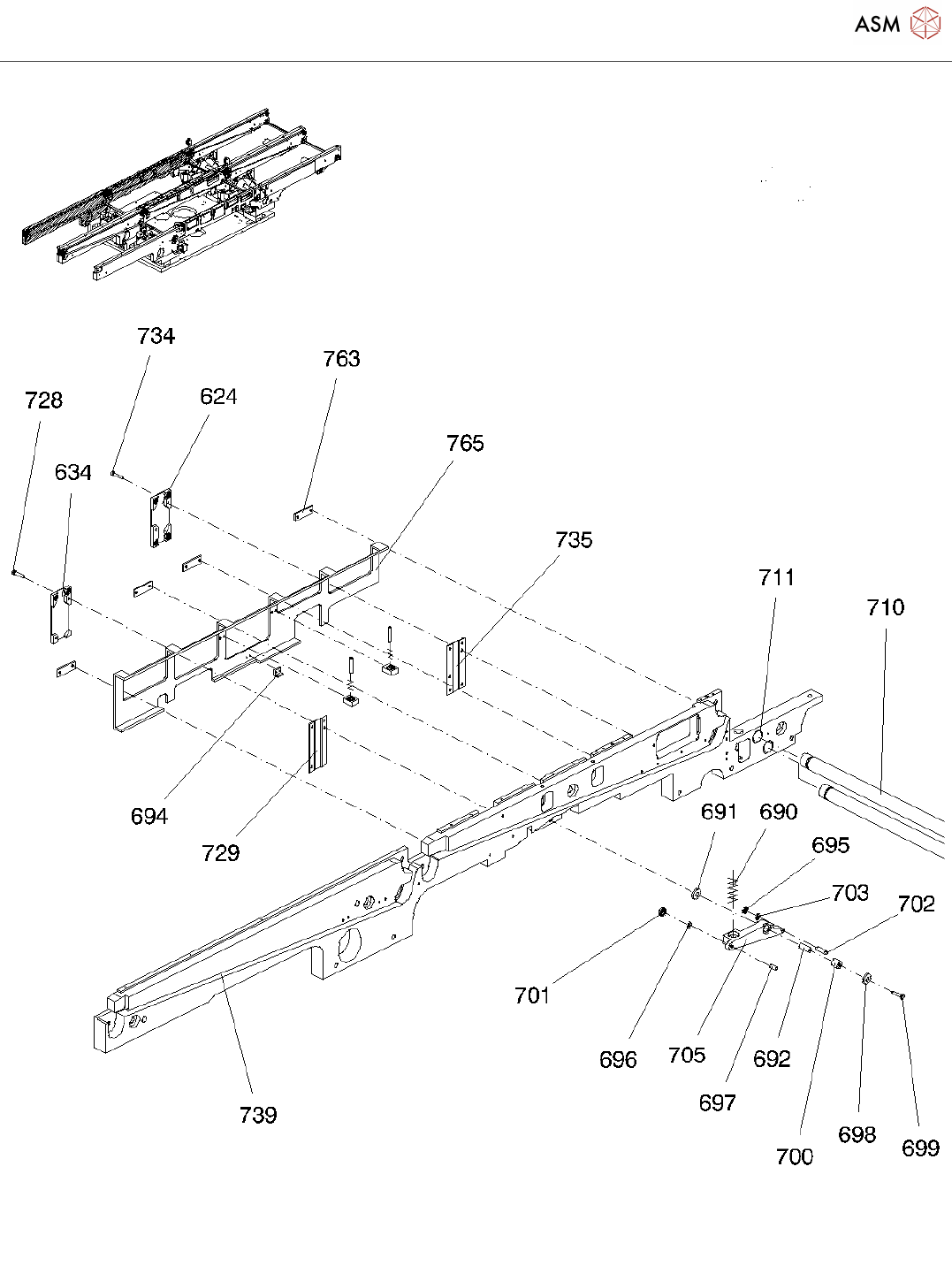 ASM

734
763
728
624
765
634
735
711
710
694
729
691
690
695
703
702
701
696
705
692
697
739
700
698
699