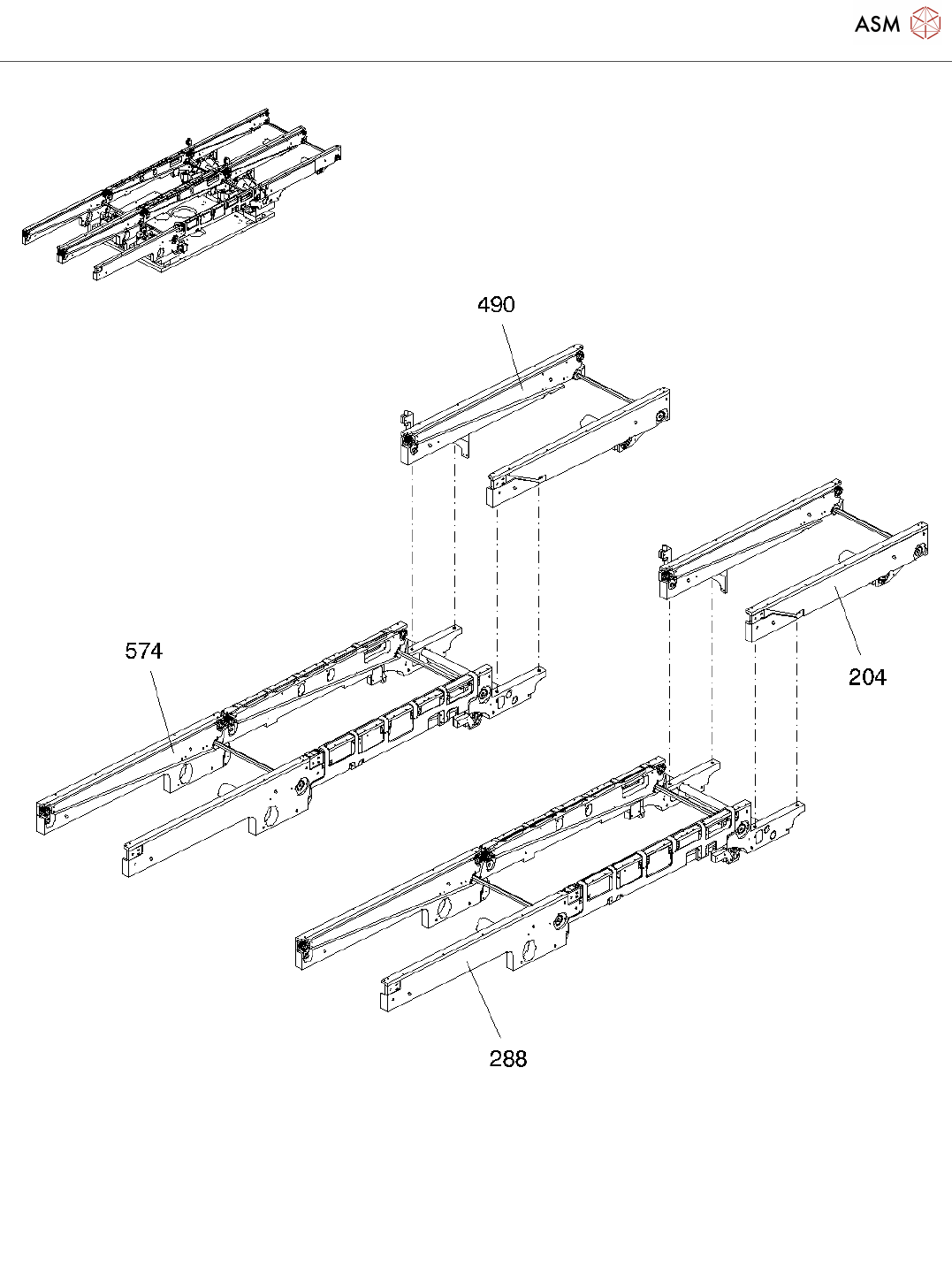 ASM

490

574

204

288