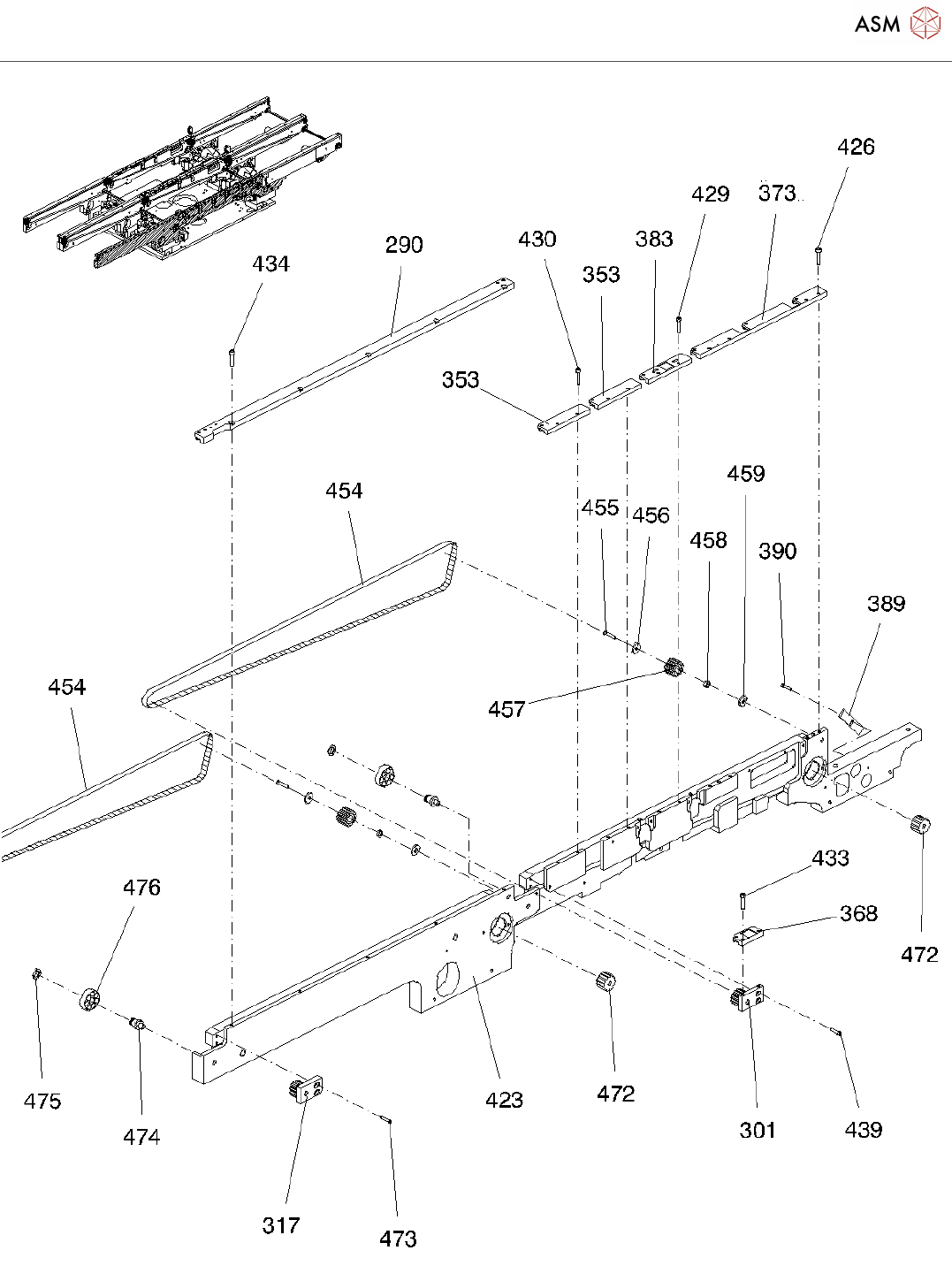 ASM

426
429
373
430
383
353
290
434
353
454
459
455
456
458
390
389
454
457
476
433
368
472
475
474
423
472
301
439
317
473