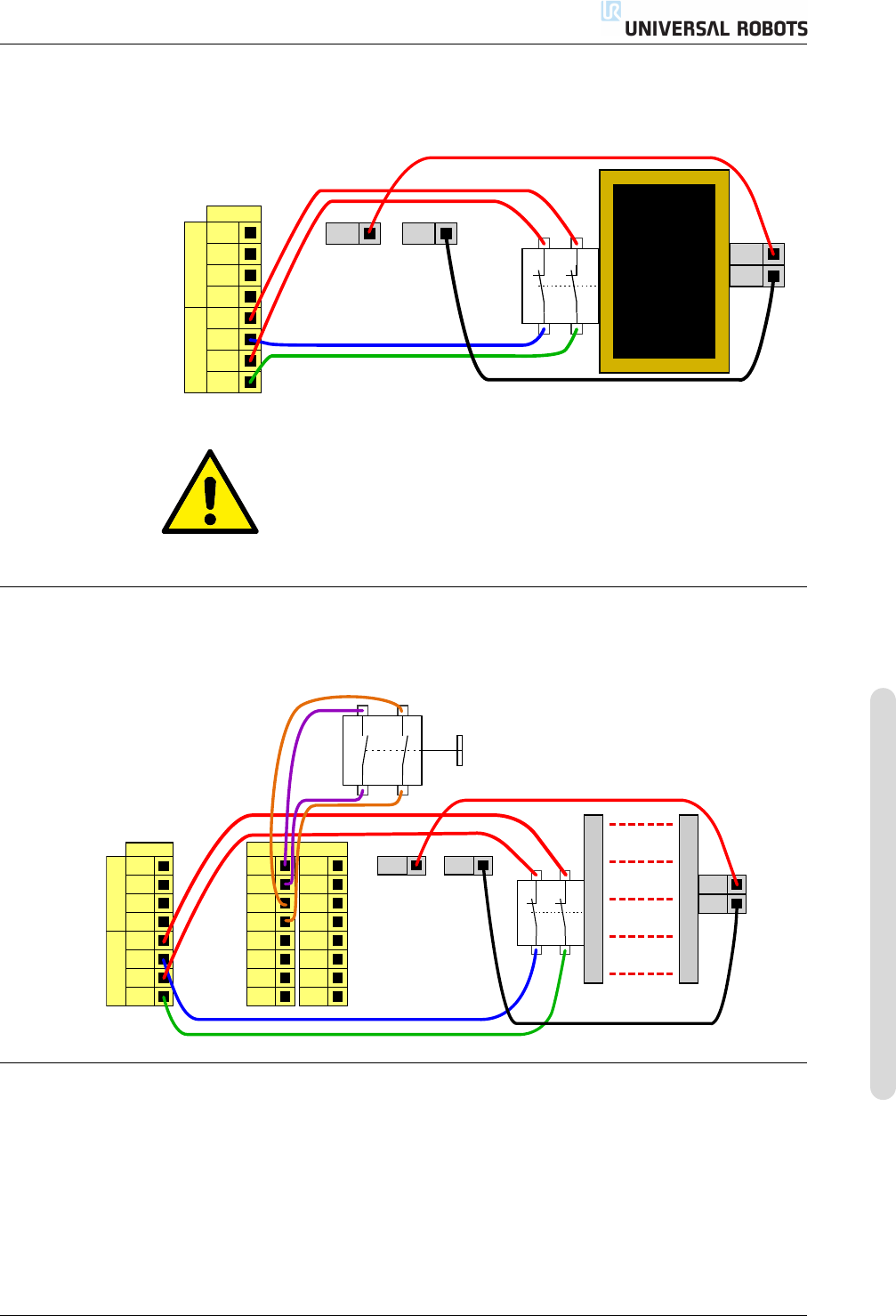 UNIVERSAL ROBOTS