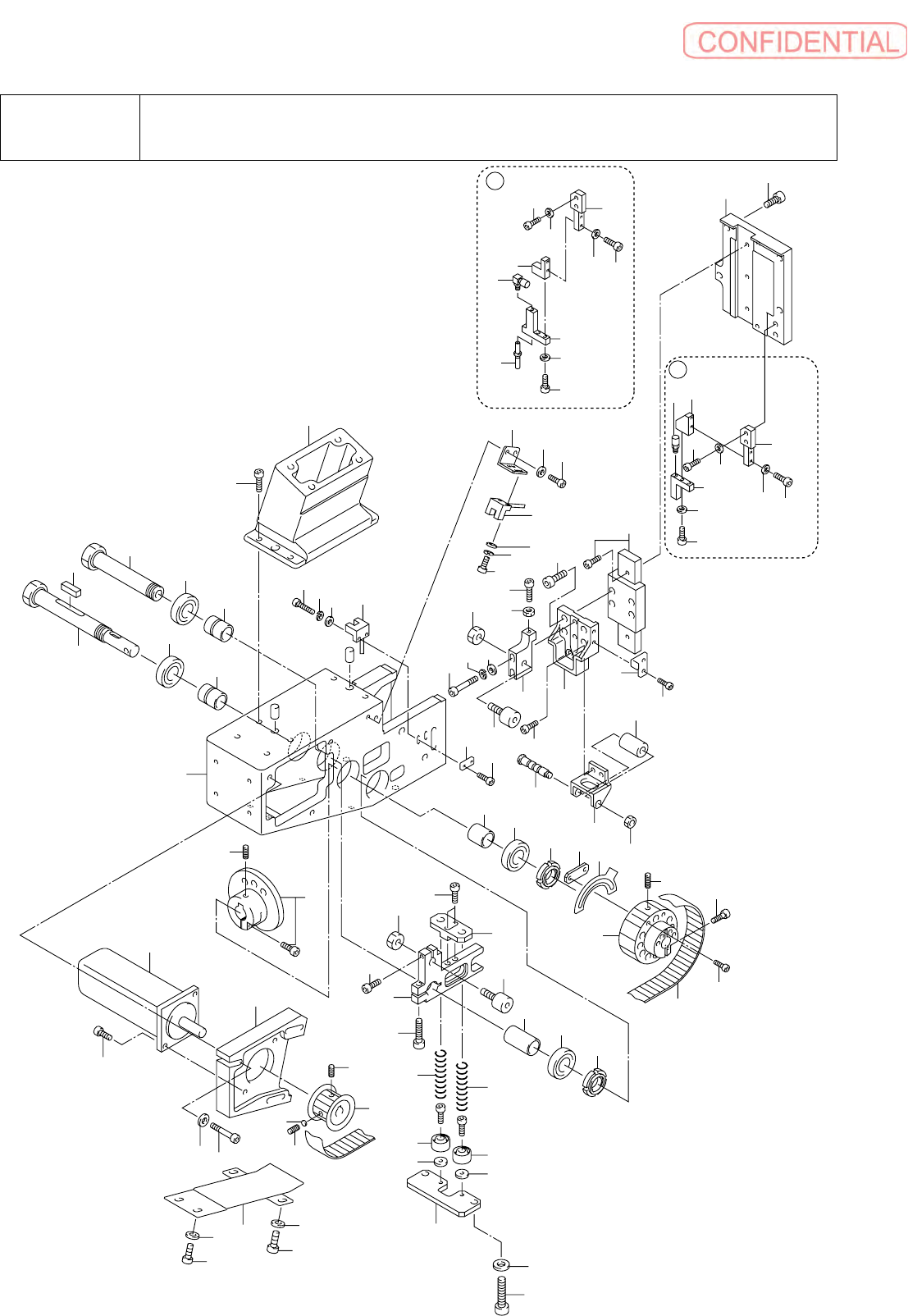 CONFIDENTIAL