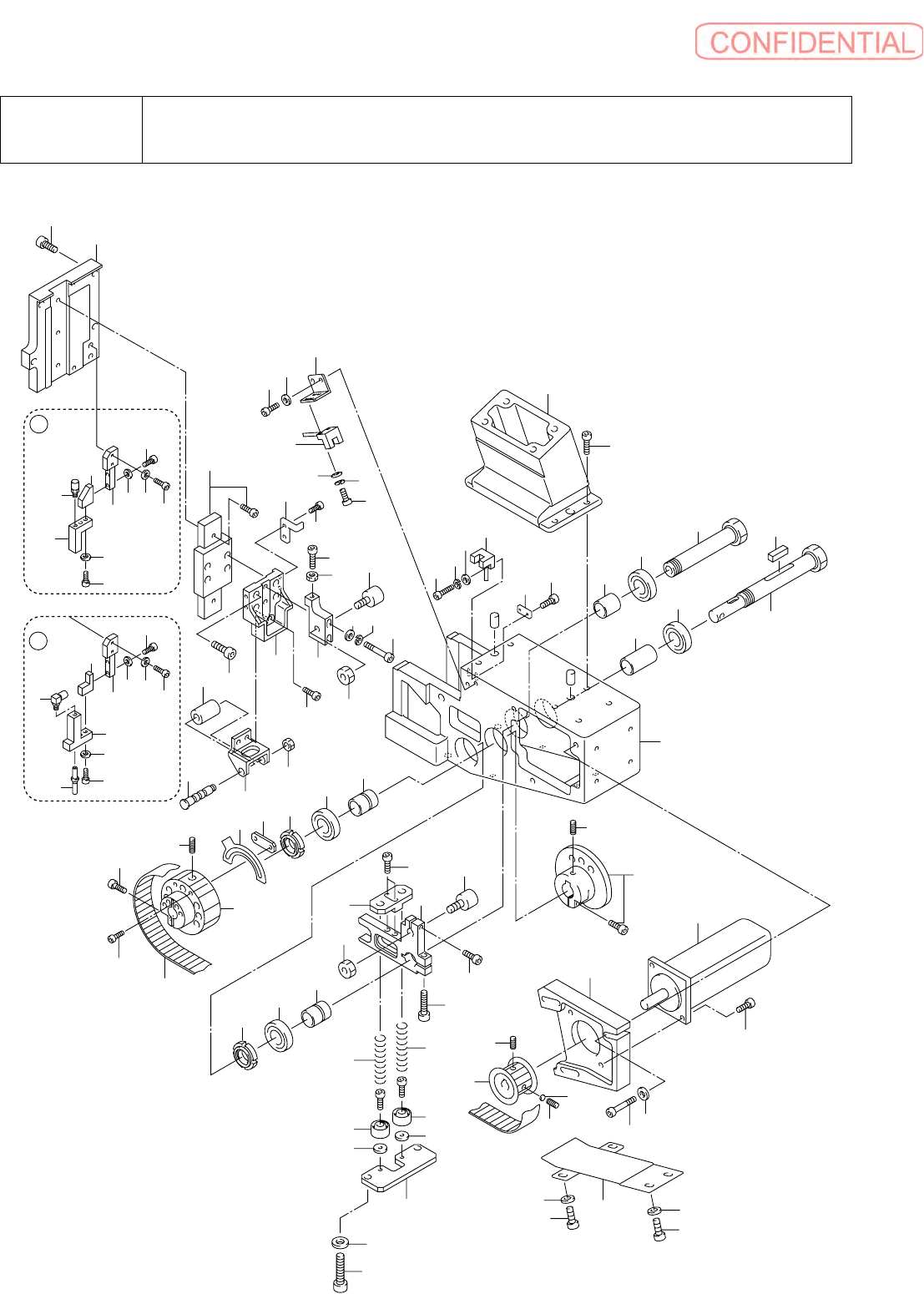 CONFIDENTIAL