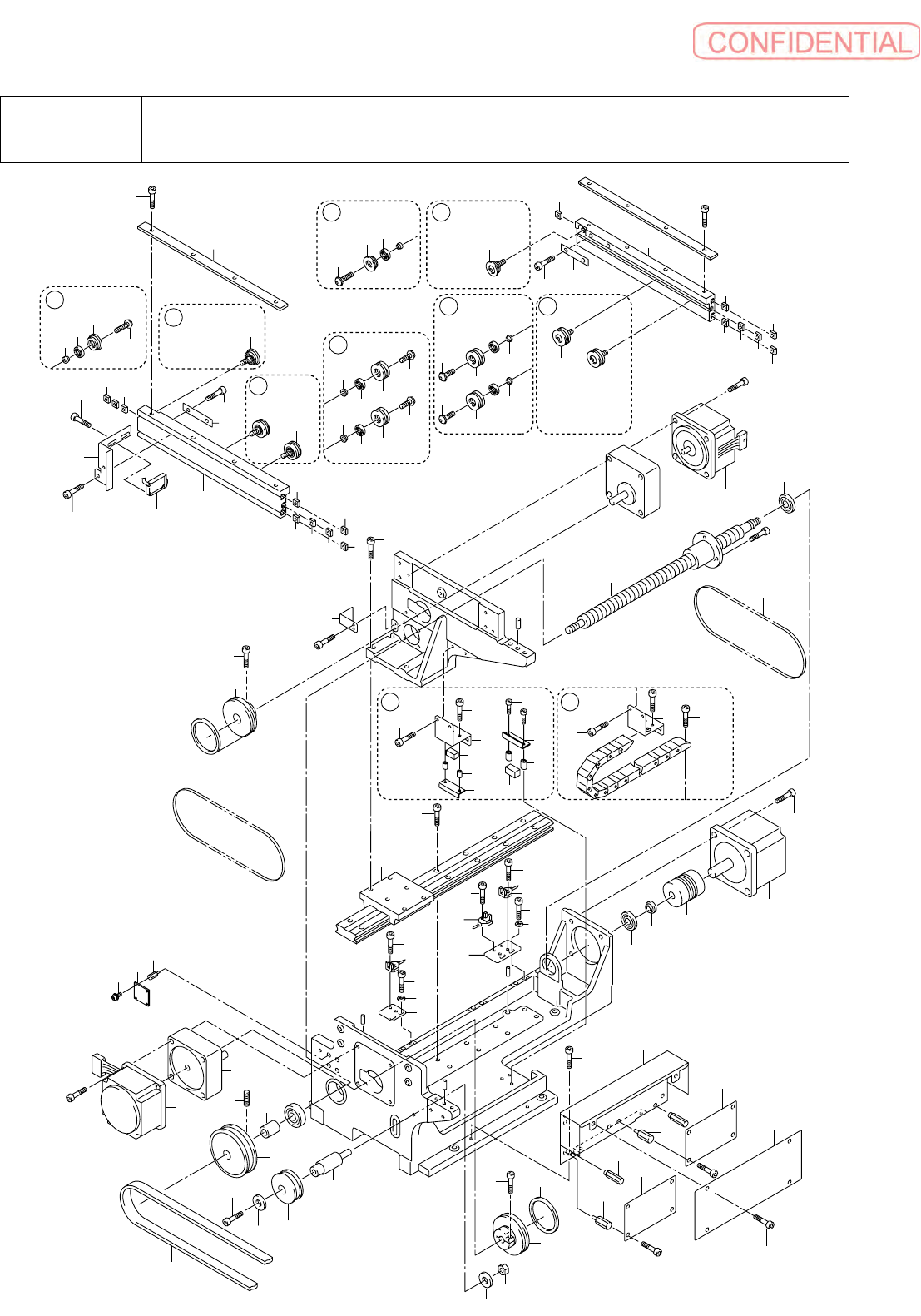 CONFIDENTIAL