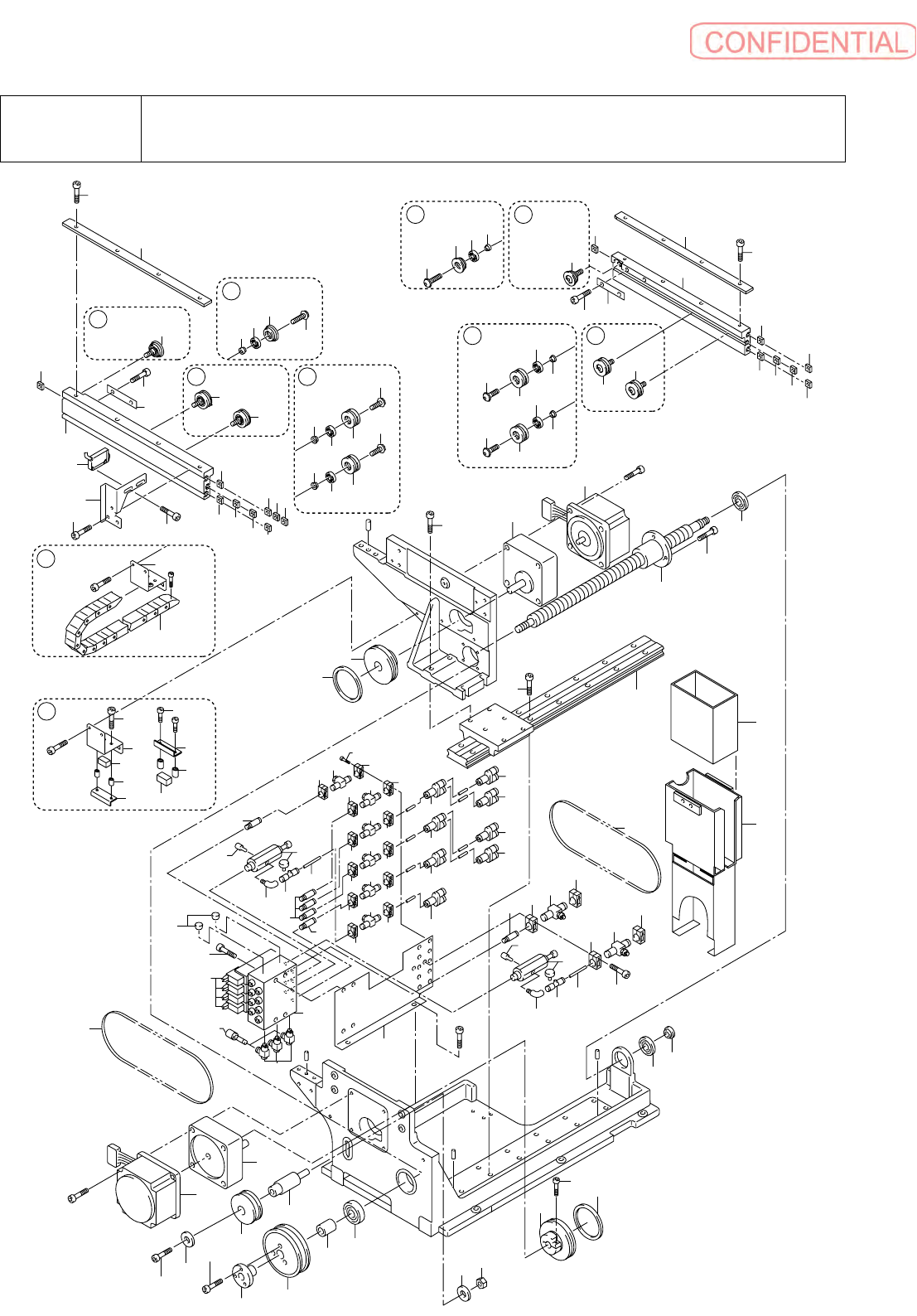 CONFIDENTIAL