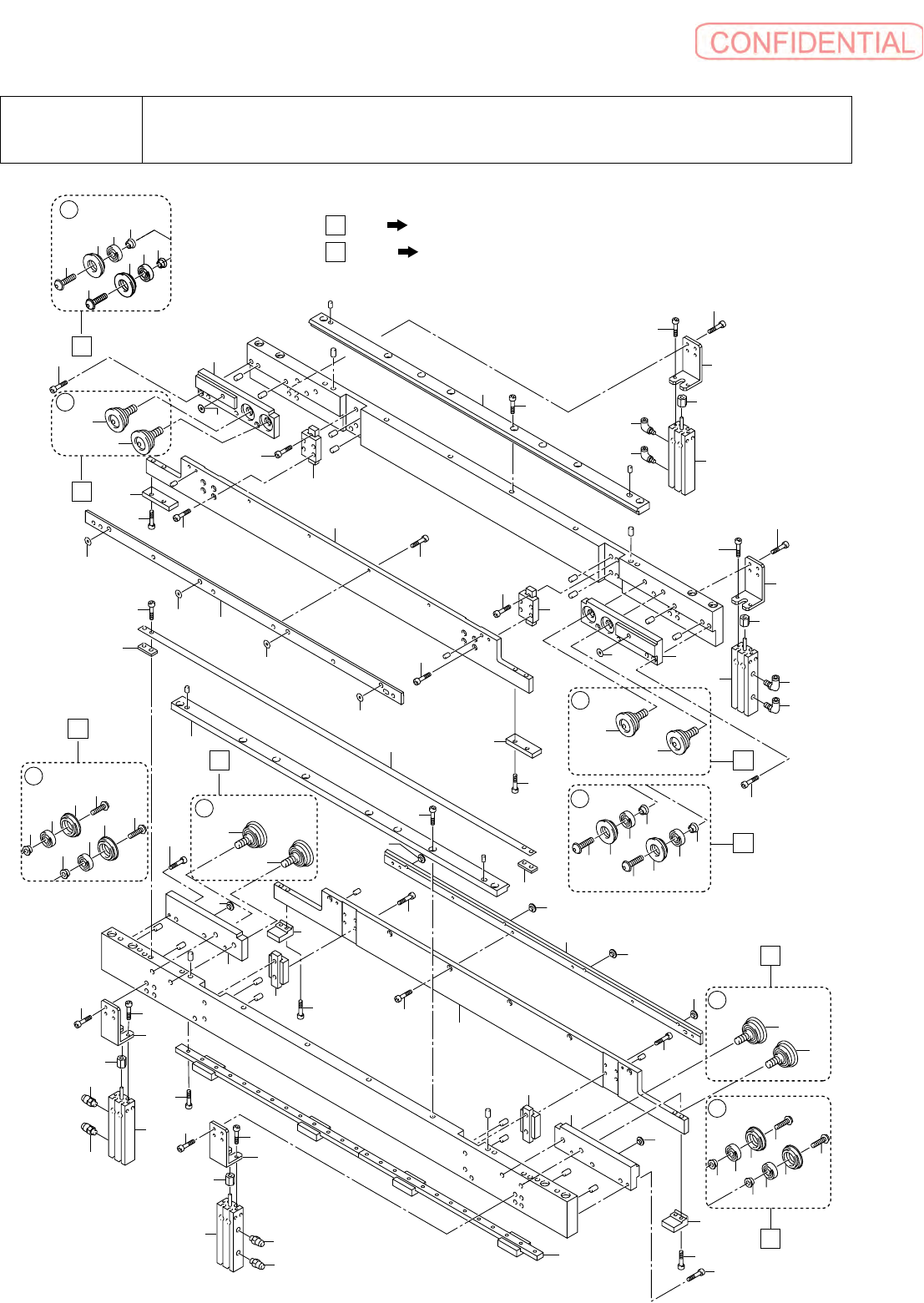 CONFIDENTIAL