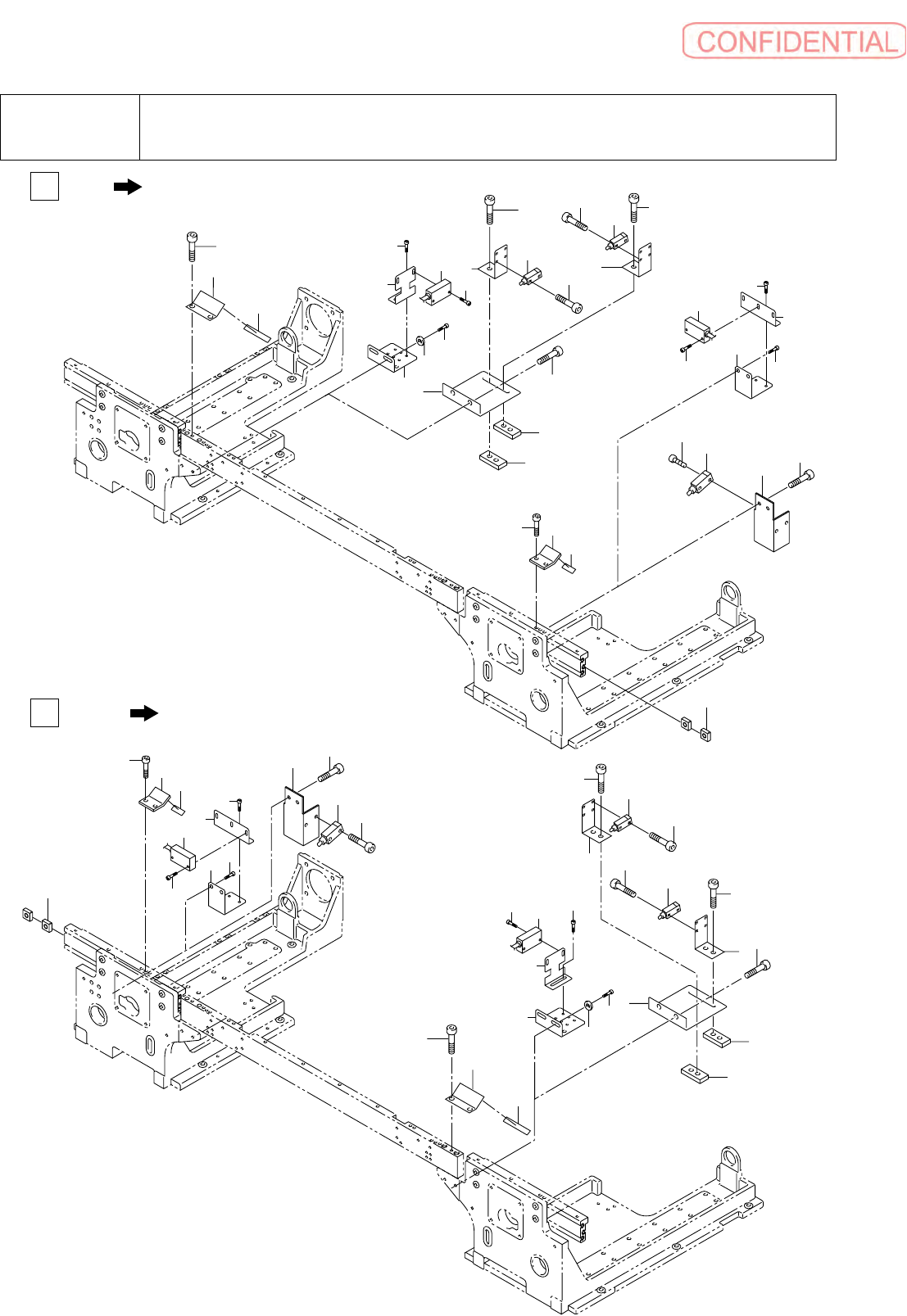 CONFIDENTIAL