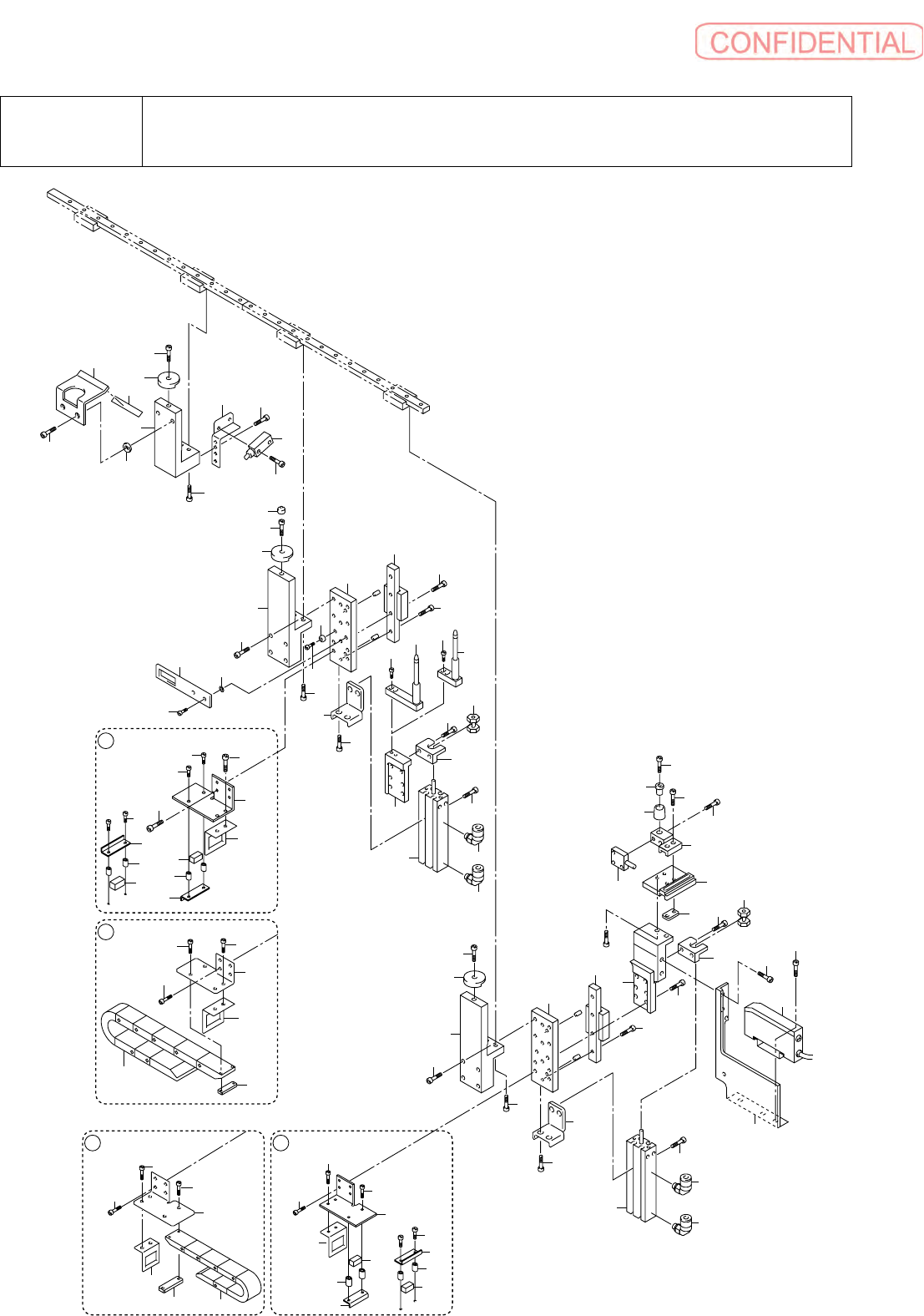 CONFIDENTIAL