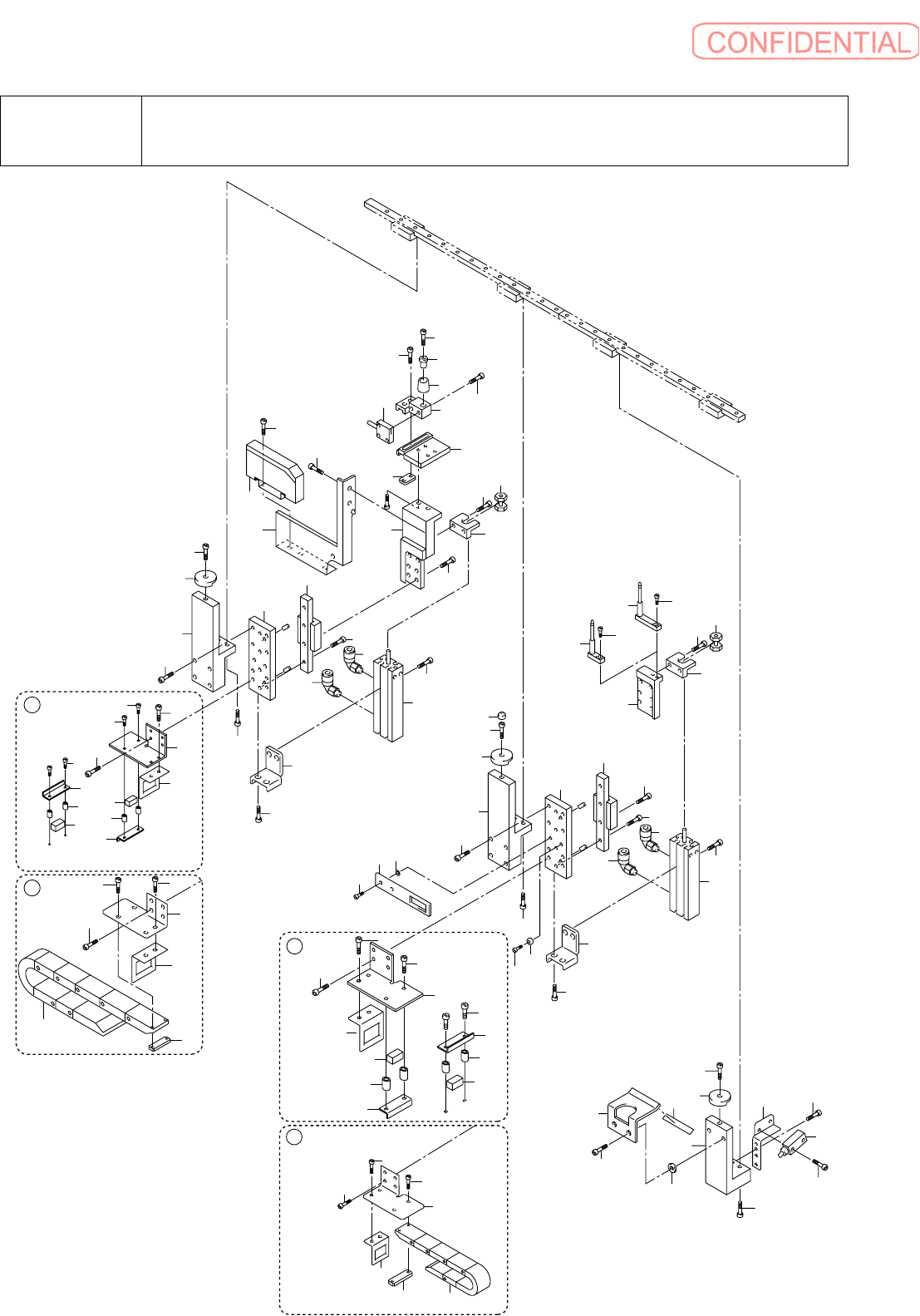 CONFIDENTIAL