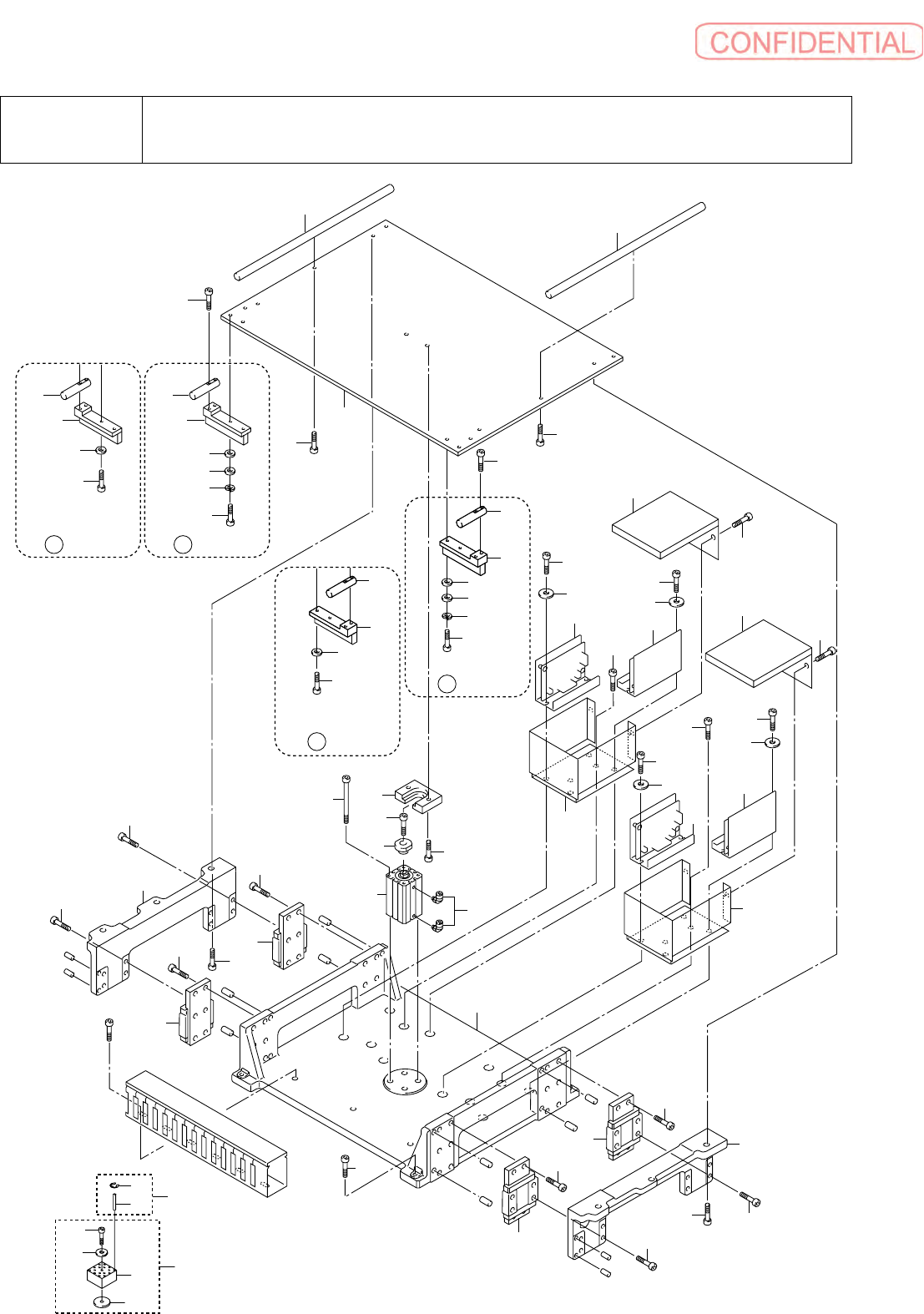 CONFIDENTIAL