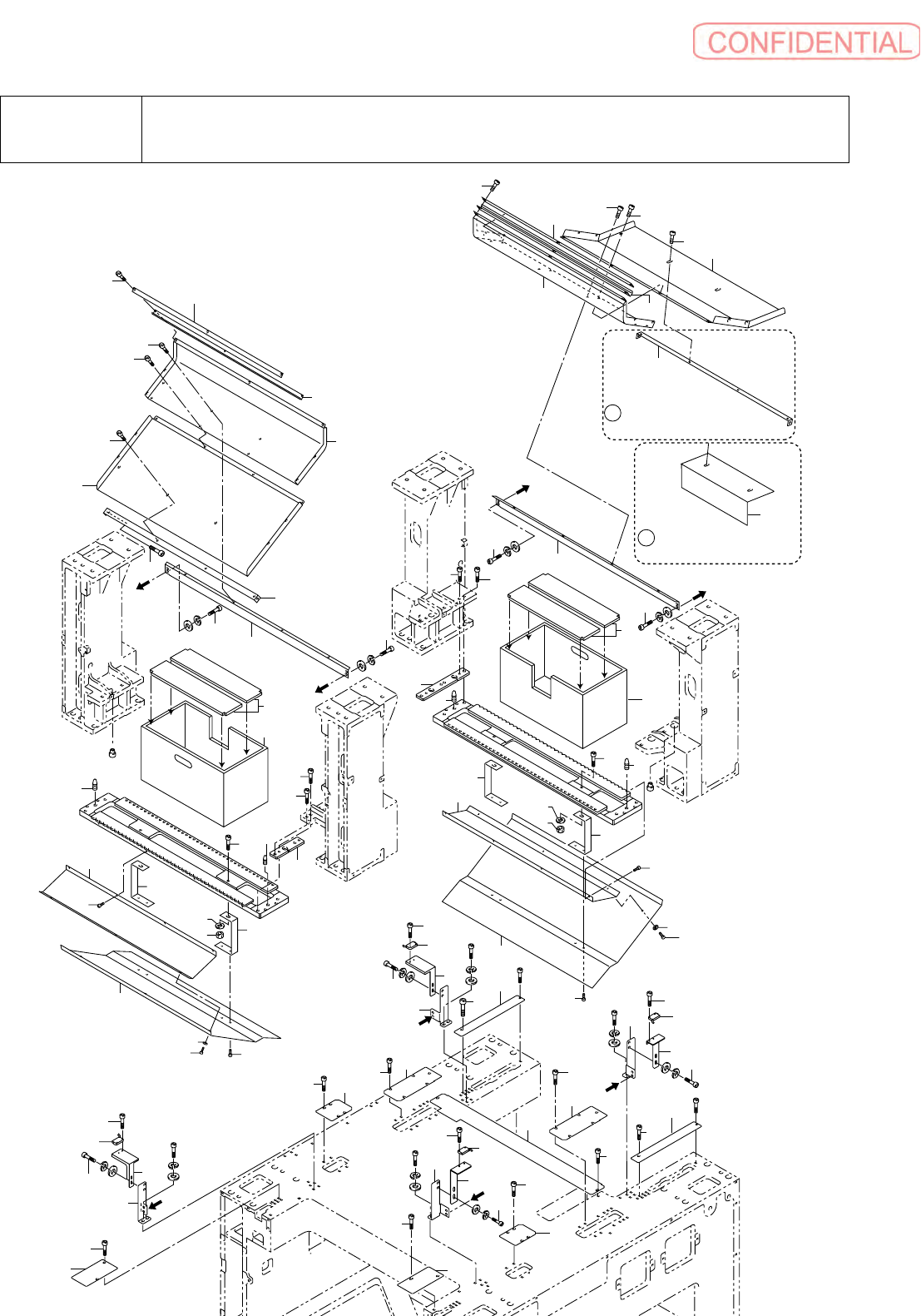 CONFIDENTIAL