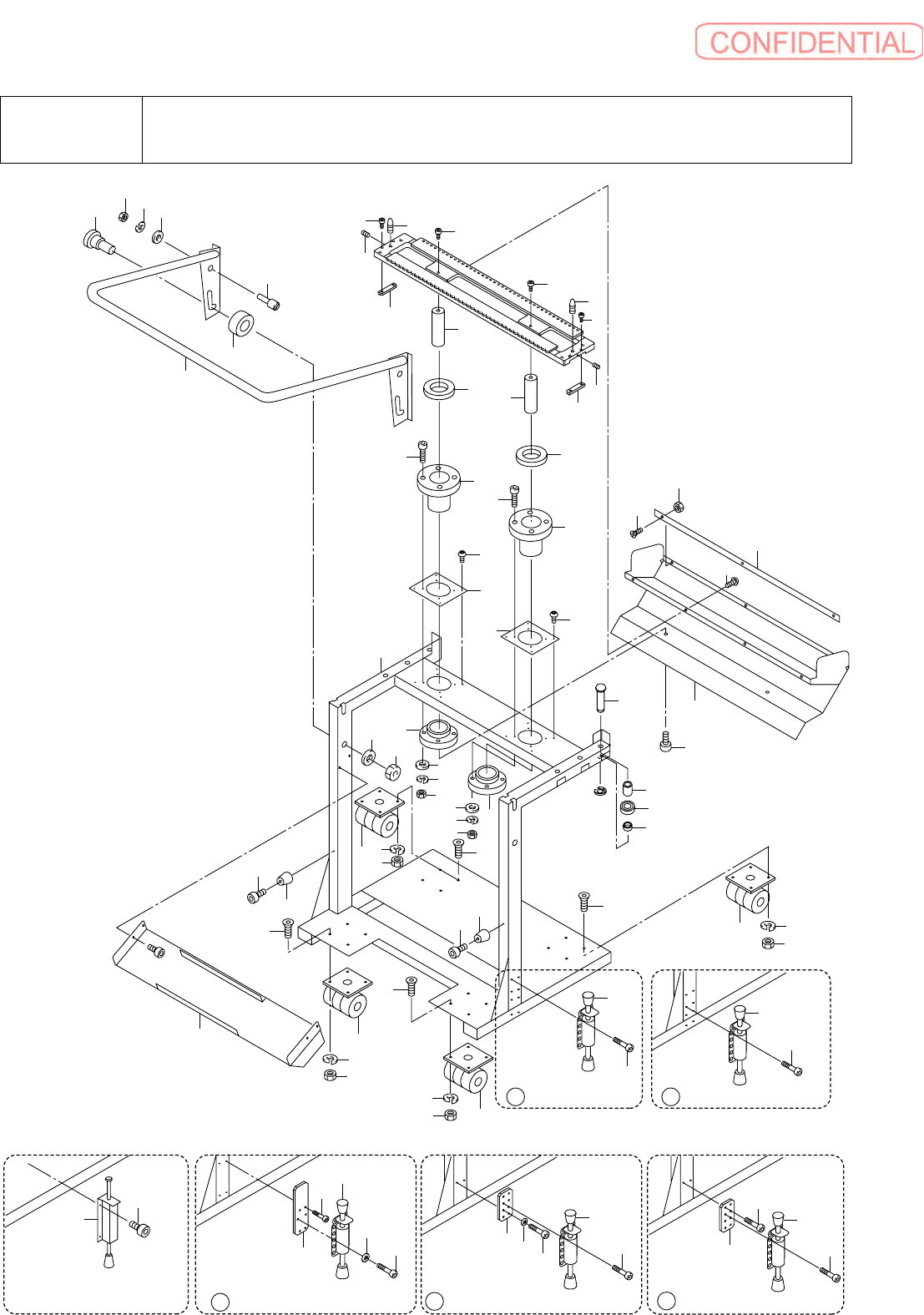 CONFIDENTIAL