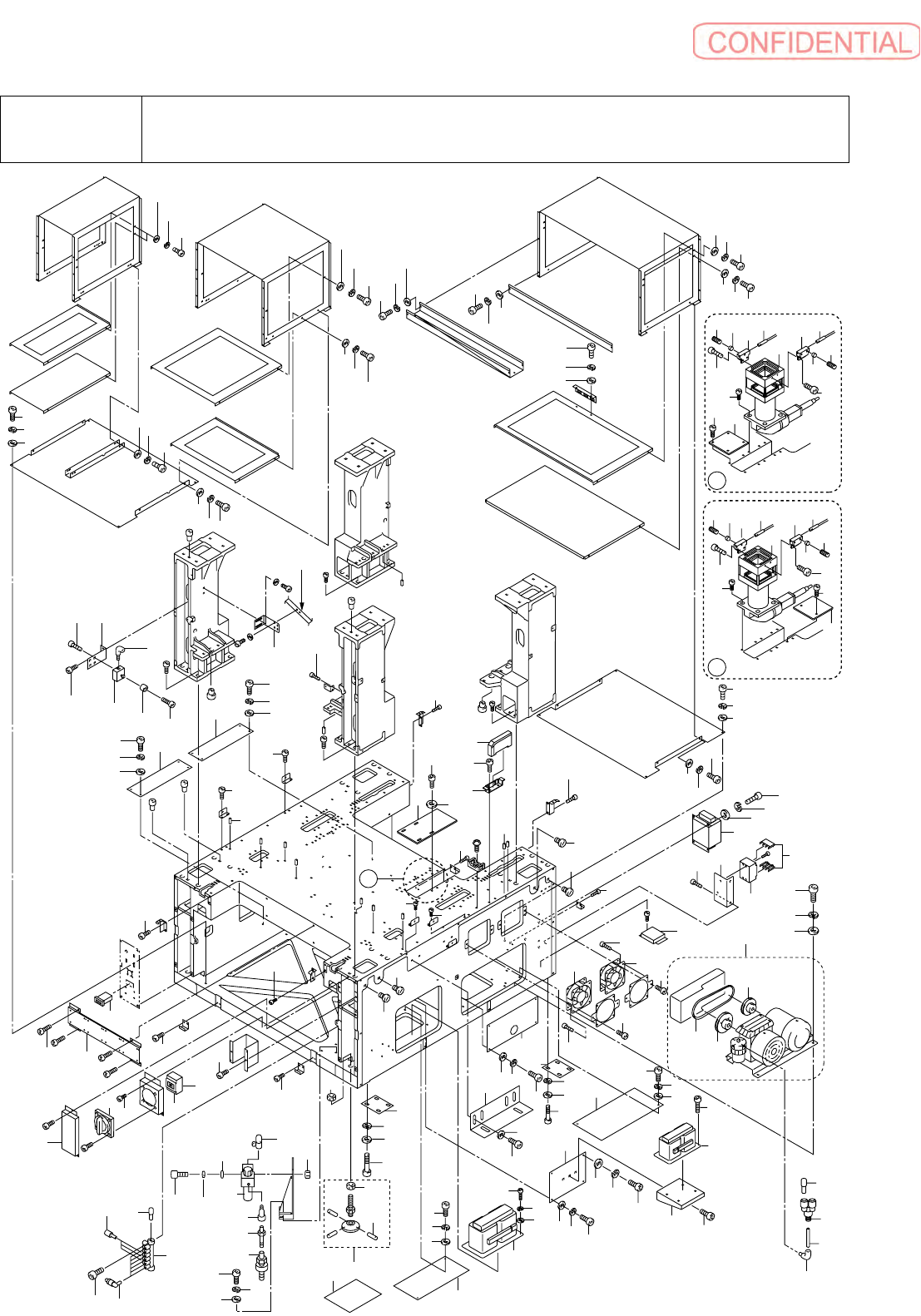 CONFIDENTIAL