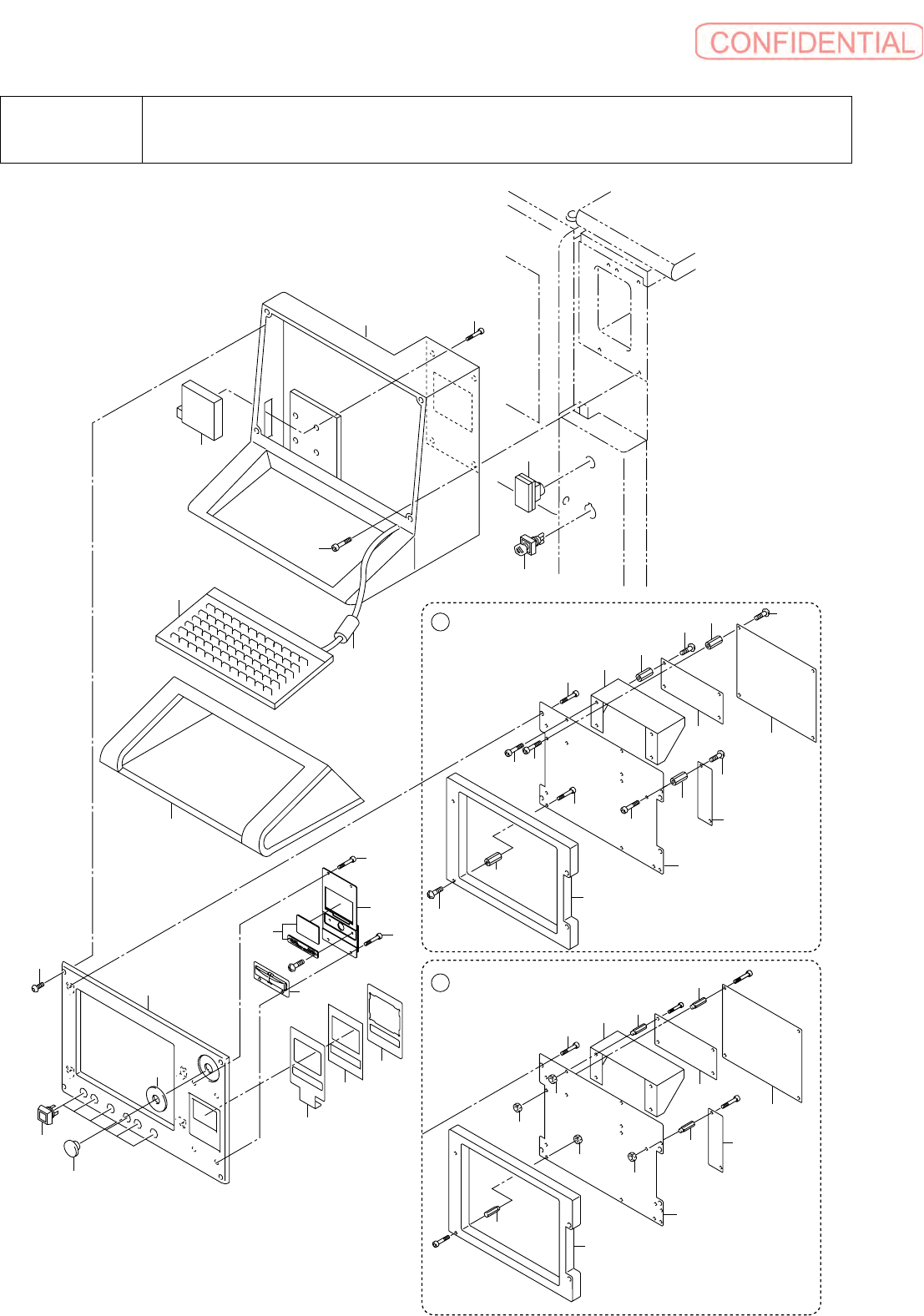 CONFIDENTIAL