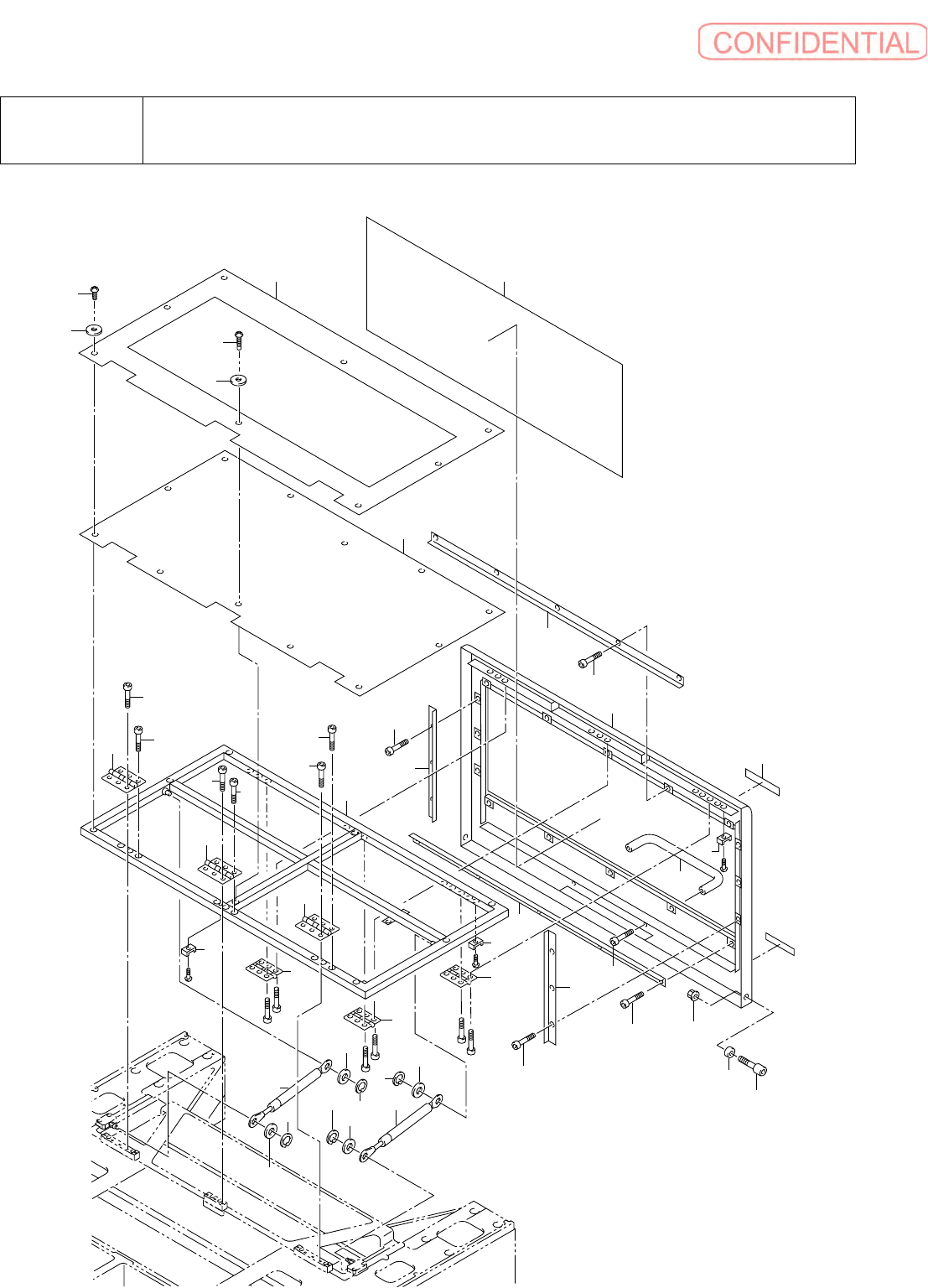 CONFIDENTIAL