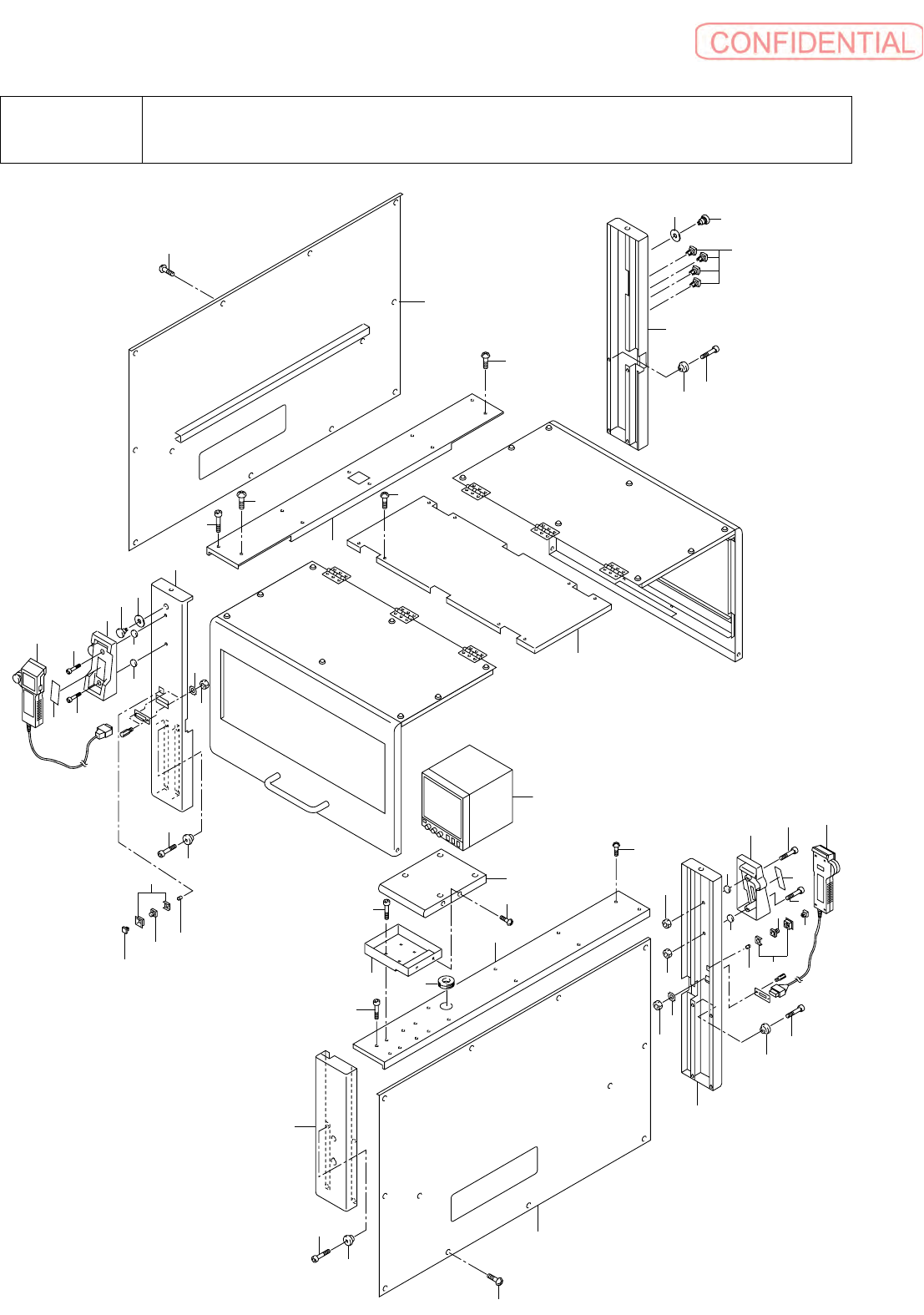 CONFIDENTIAL