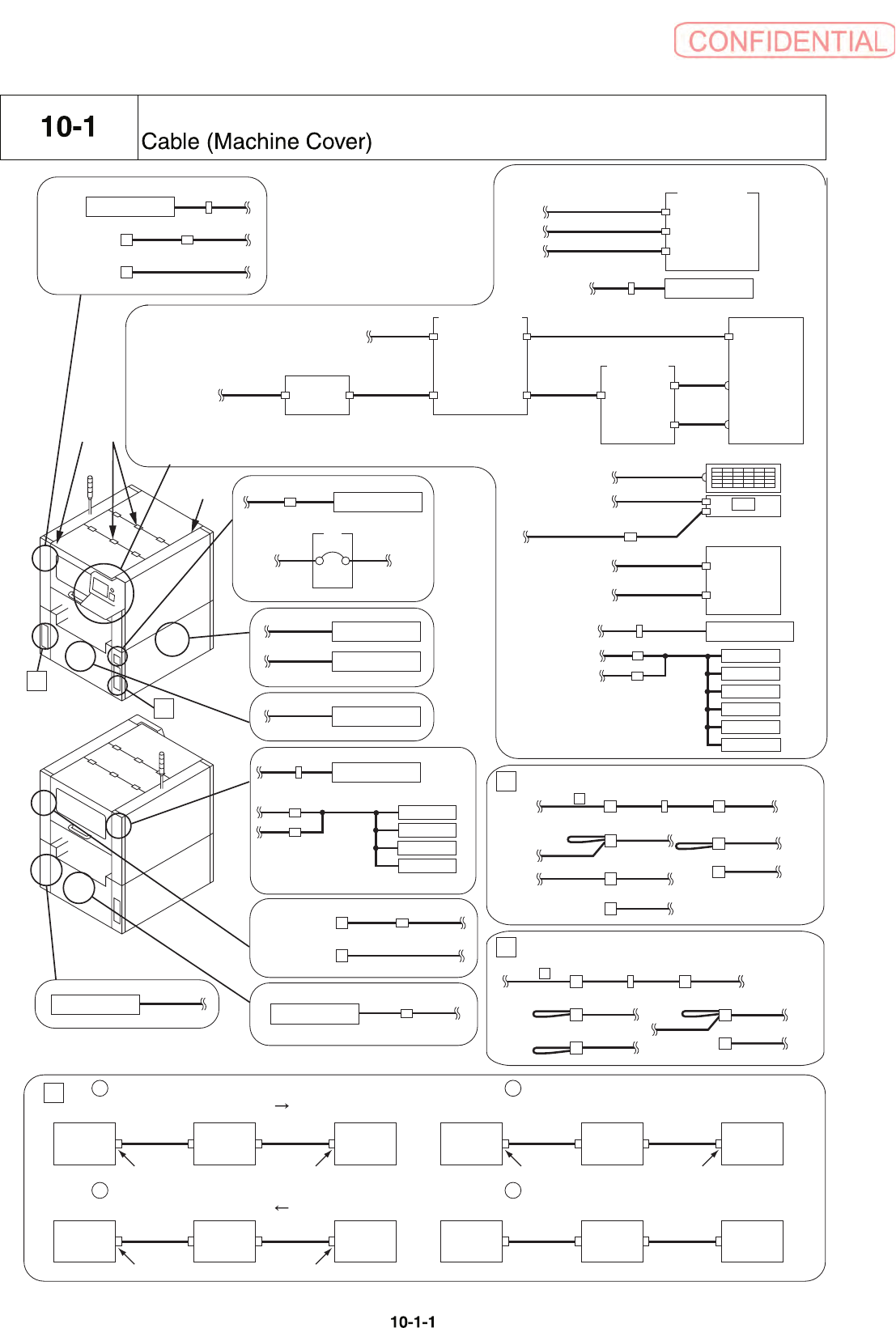 CONFIDENTIAL

10-1

Cable (Machine Cover)

→

←

10-1-1