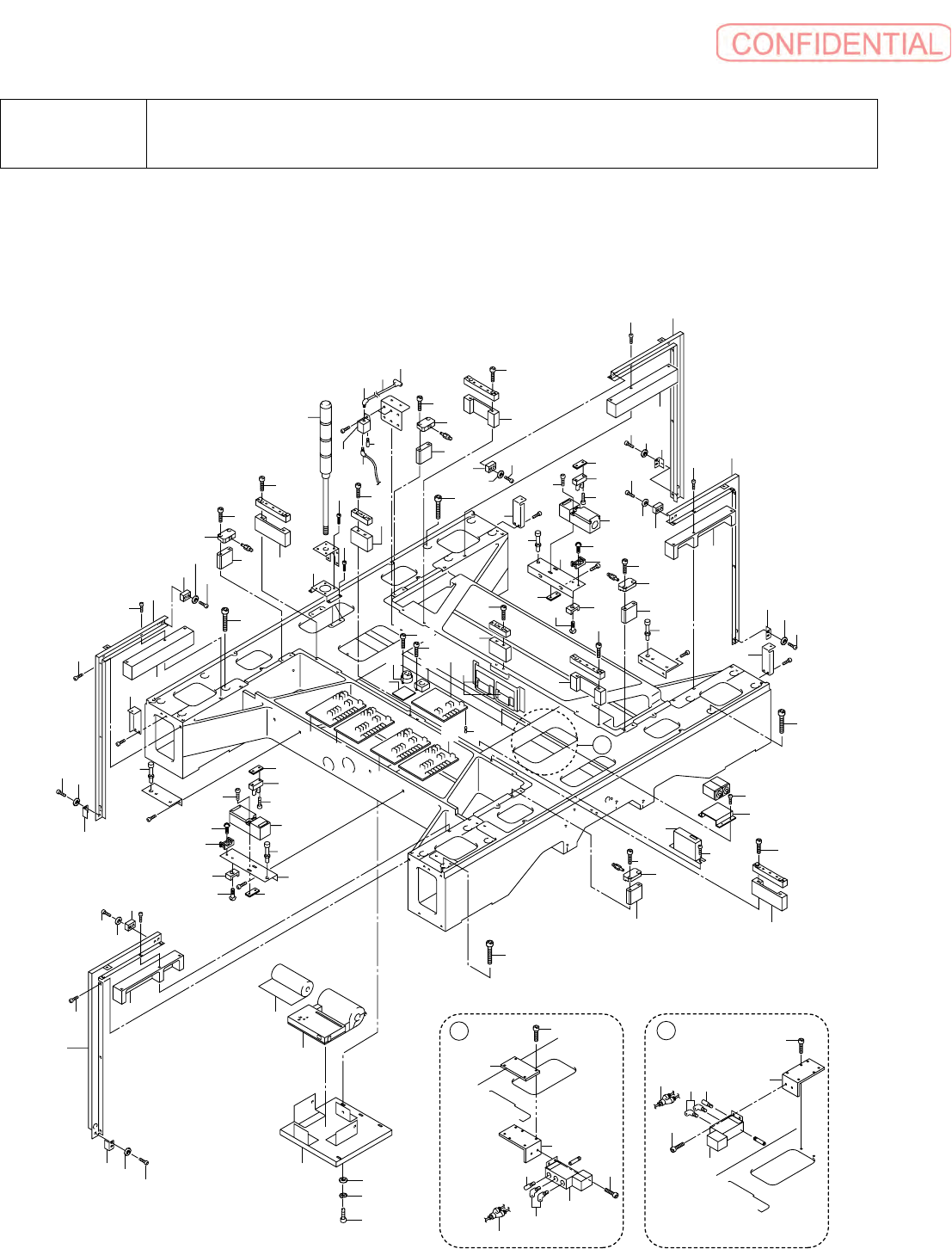 CONFIDENTIAL