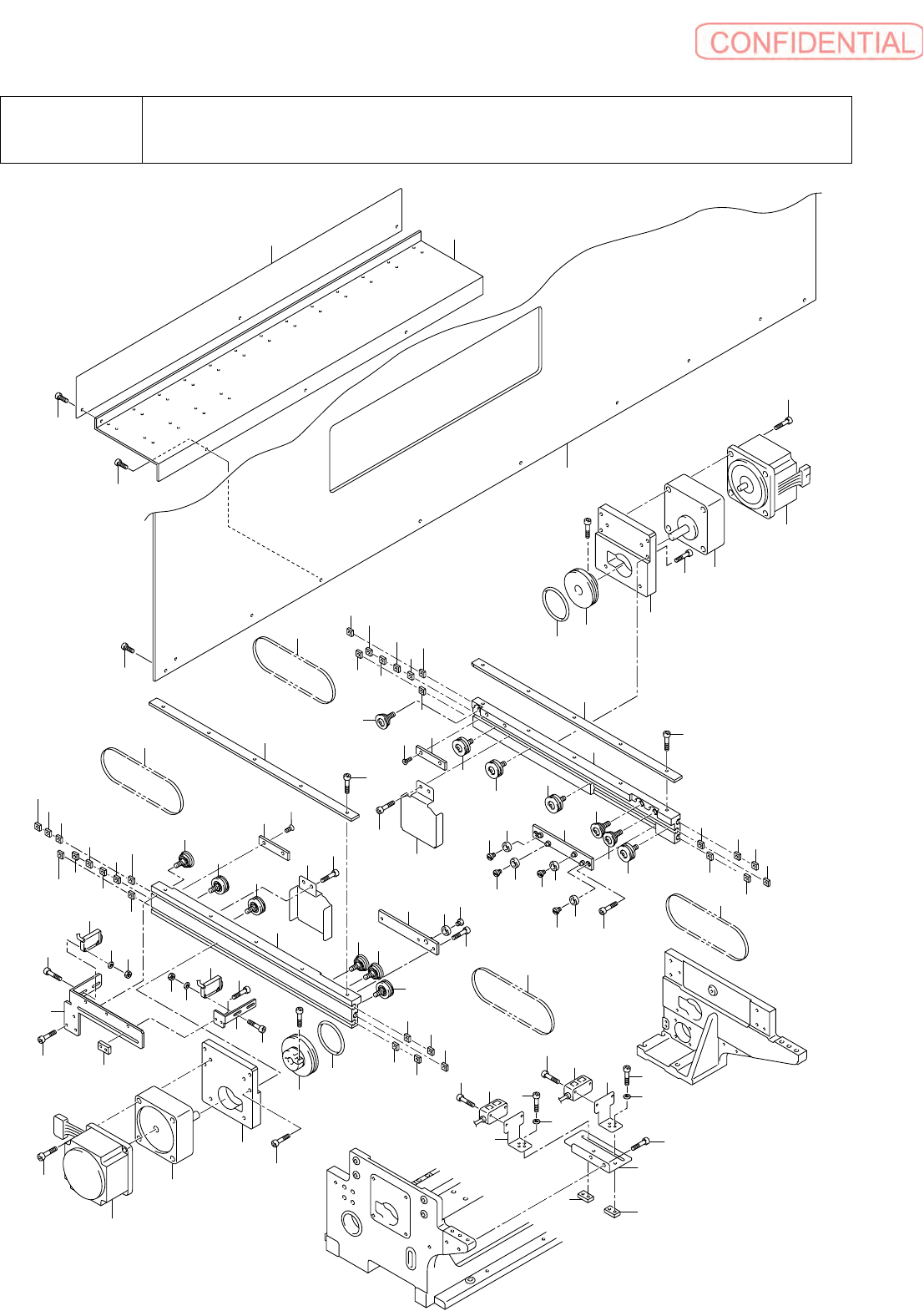 CONFIDENTIAL