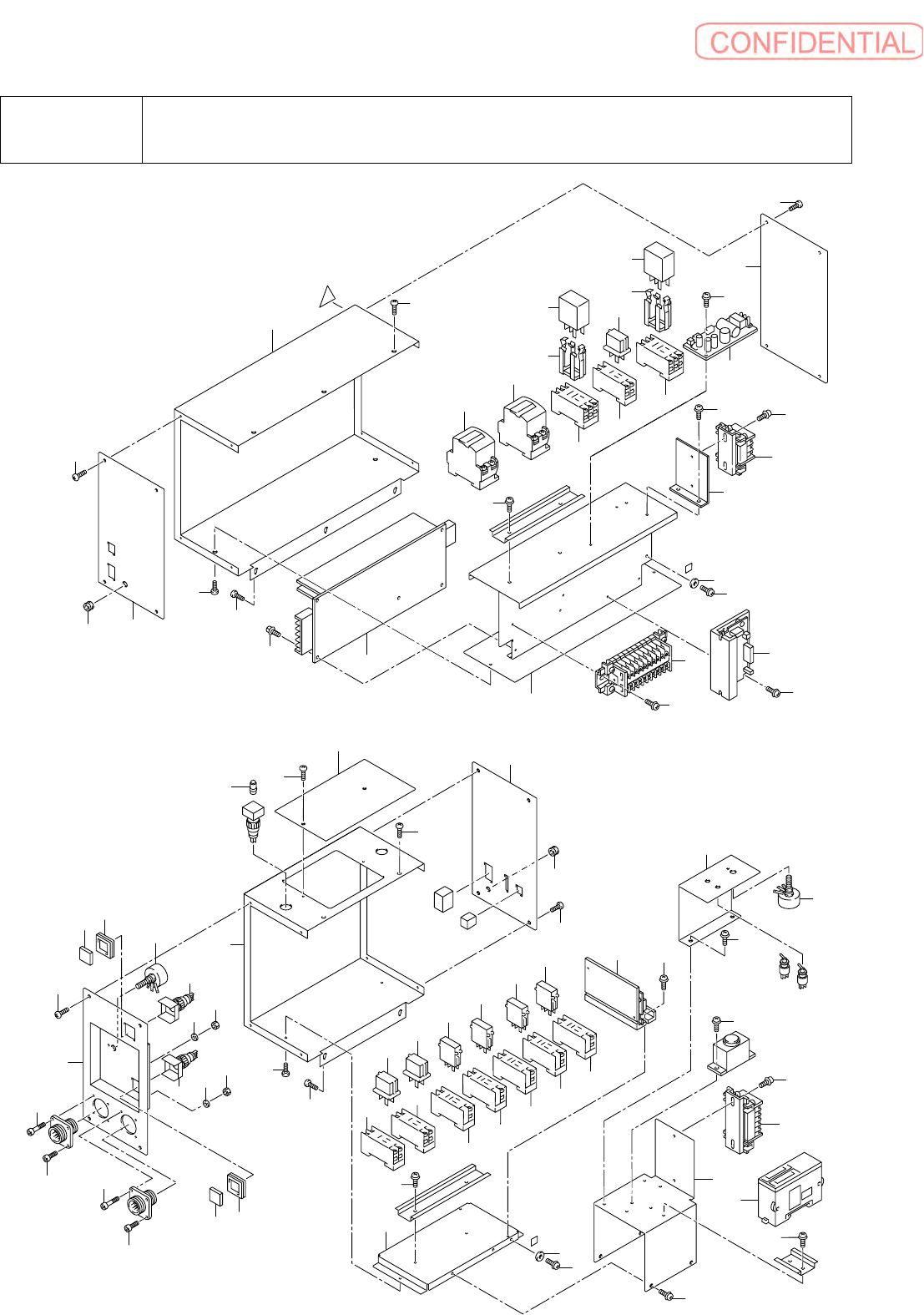 CONFIDENTIAL