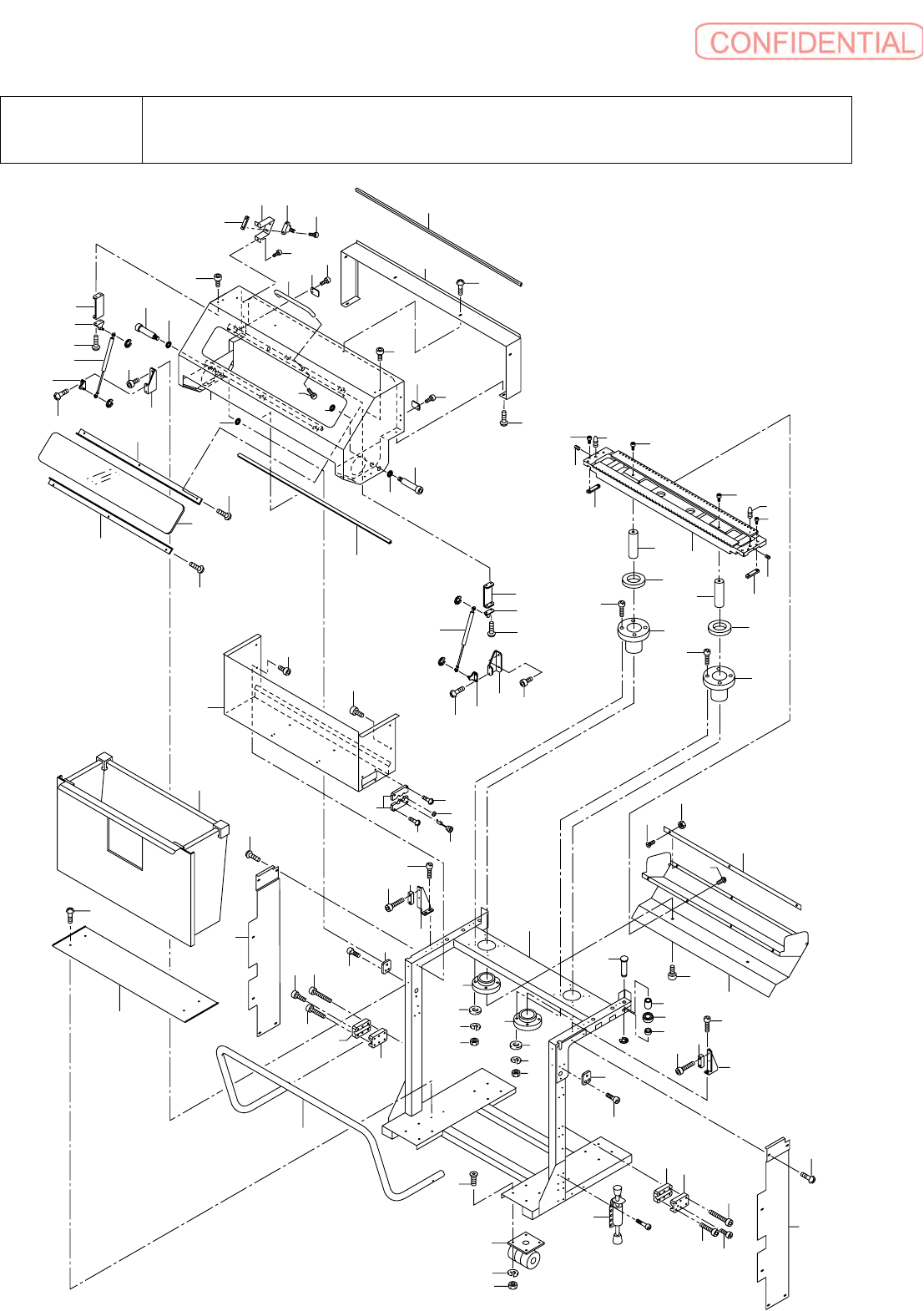 CONFIDENTIAL