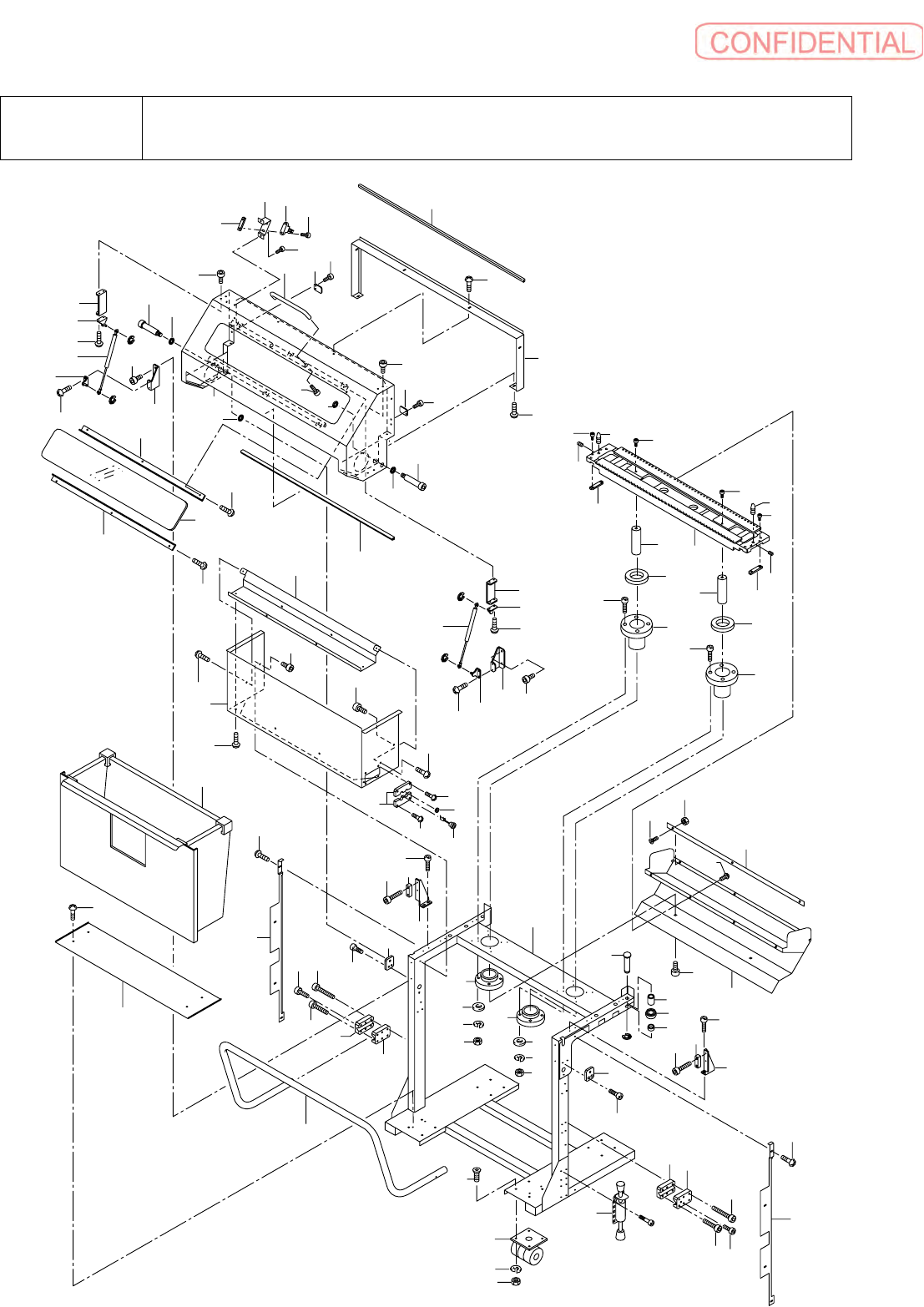 CONFIDENTIAL