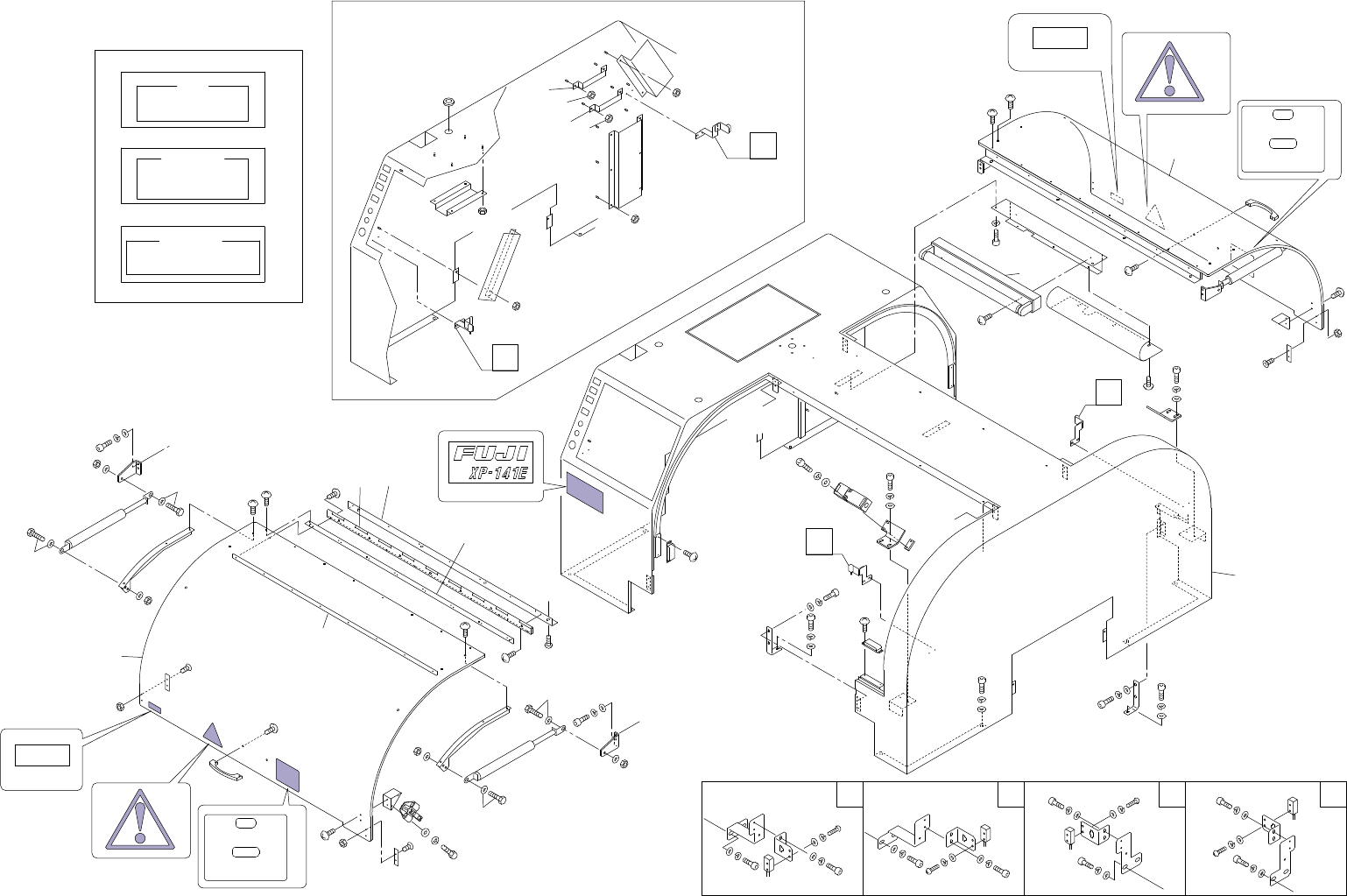 FUJI
XP-141E