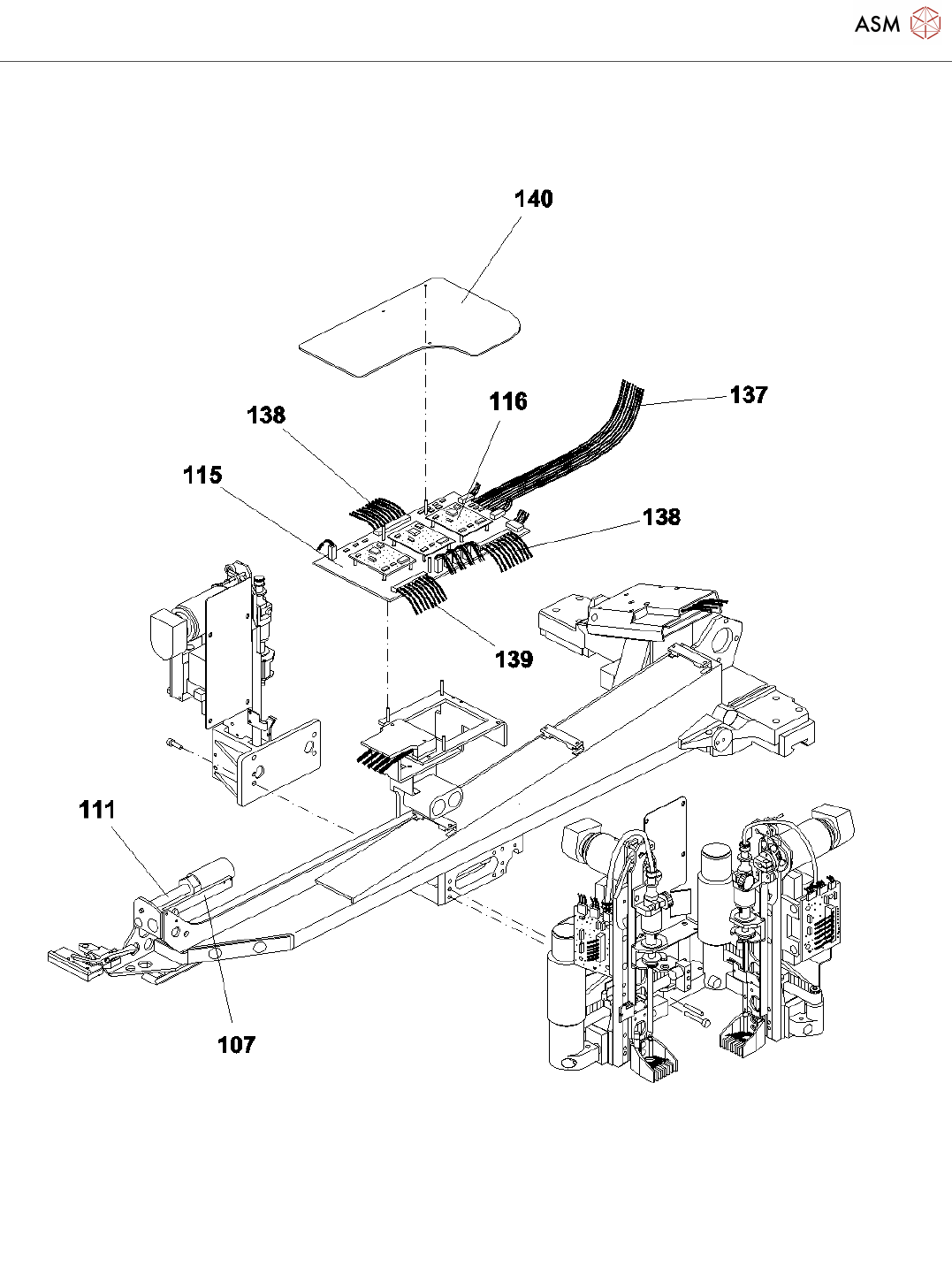 ASM

140

116

137

138

115

138

139

111

107