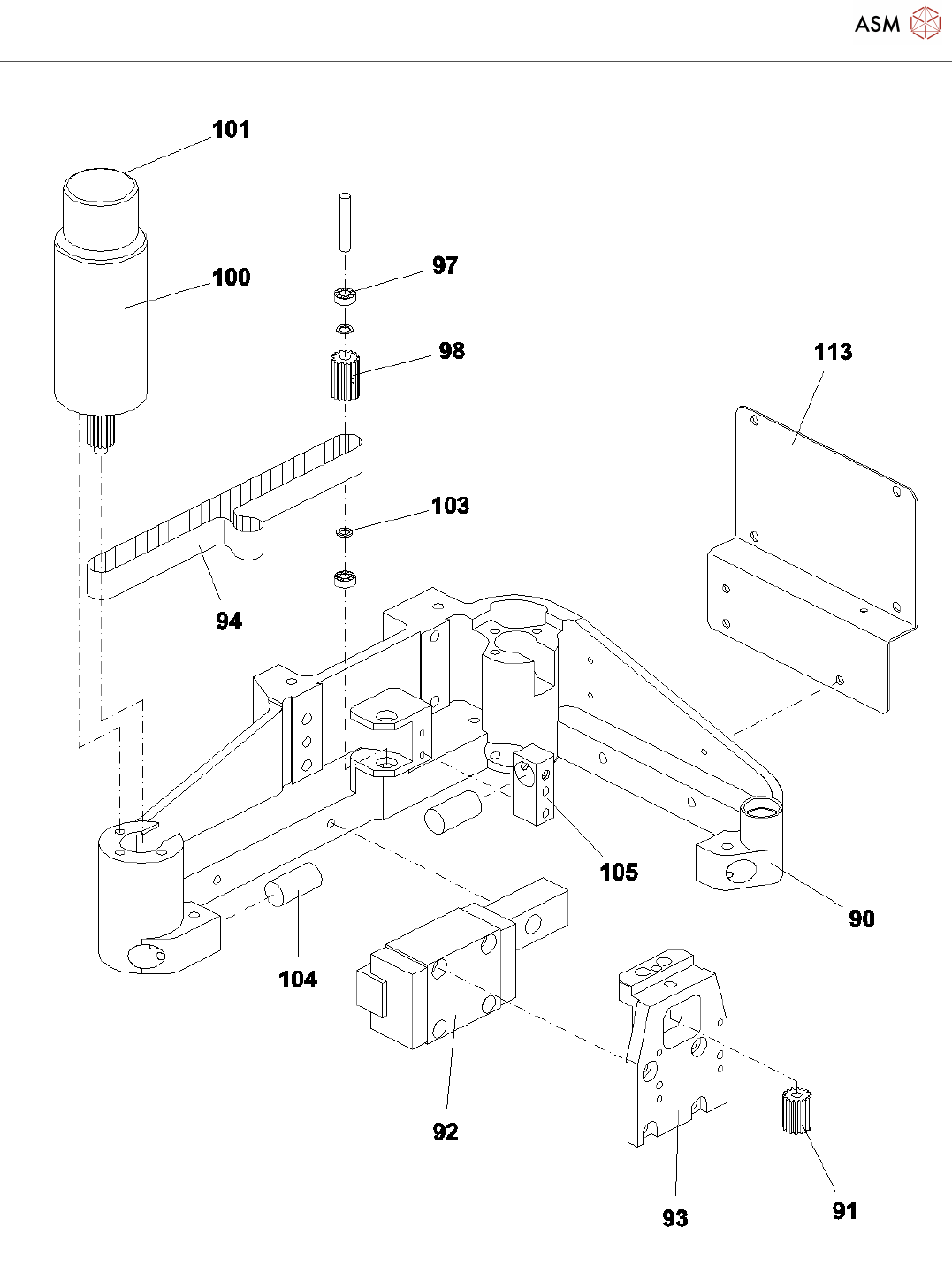 ASM

101

100

97

98

113

103

94

105

90

104

92

93

91