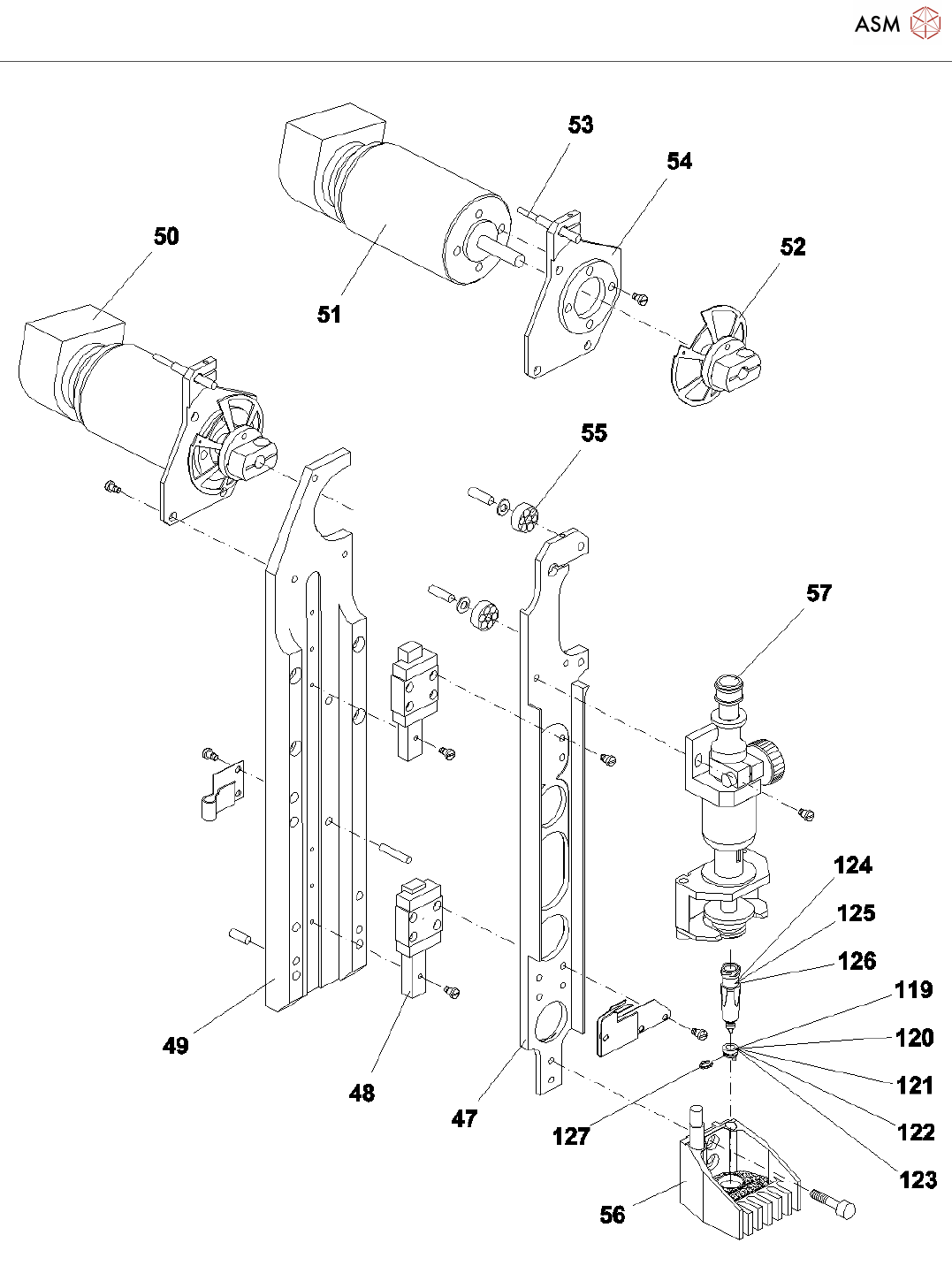 ASM

53
54
50
52
51
55
57
124
125
126
119
120
121
122
123
49
48
47
127
56