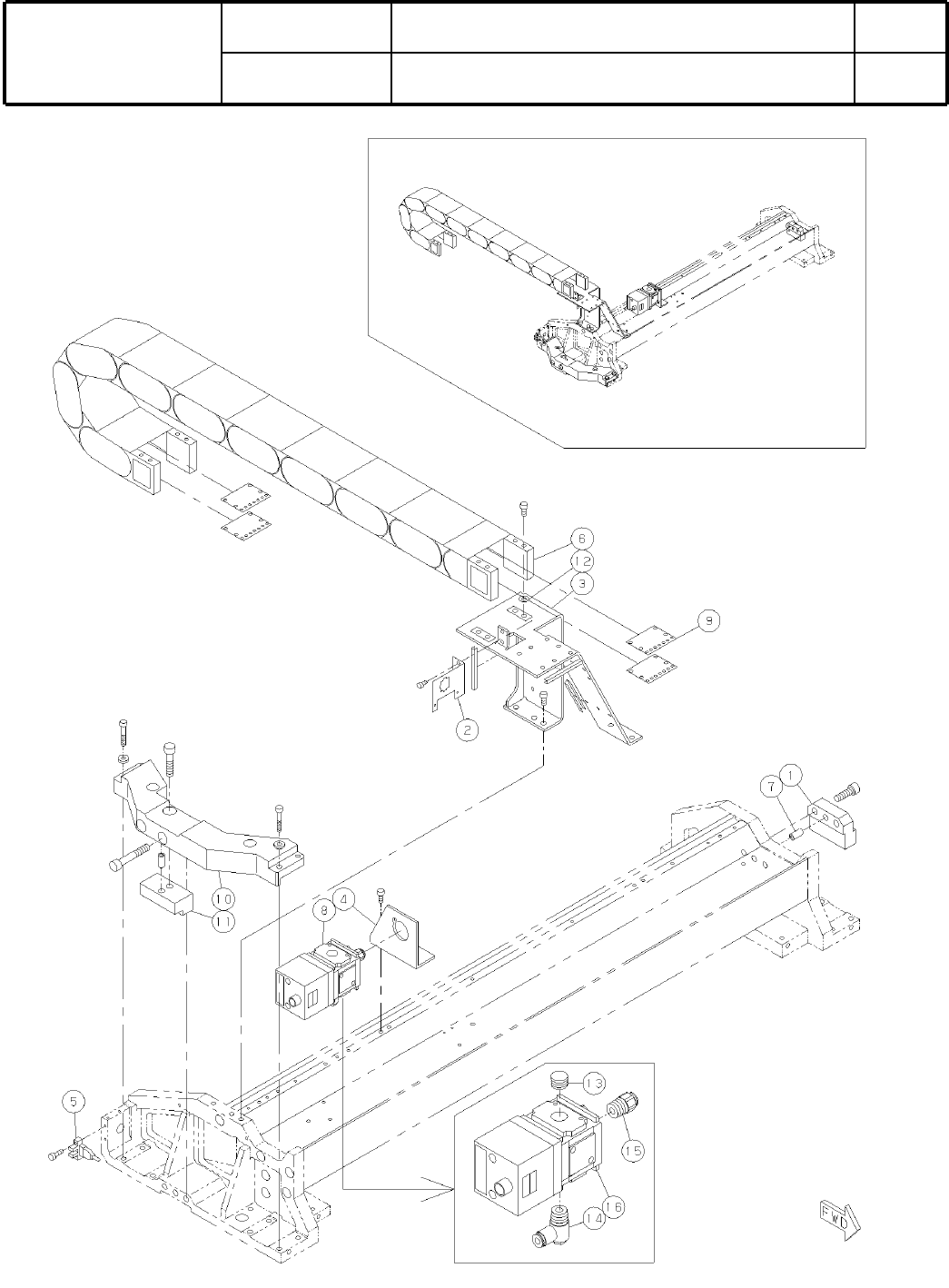 6
12
3
9
2
7
1
10
11
8
4
5
13
15
16
14
FWD