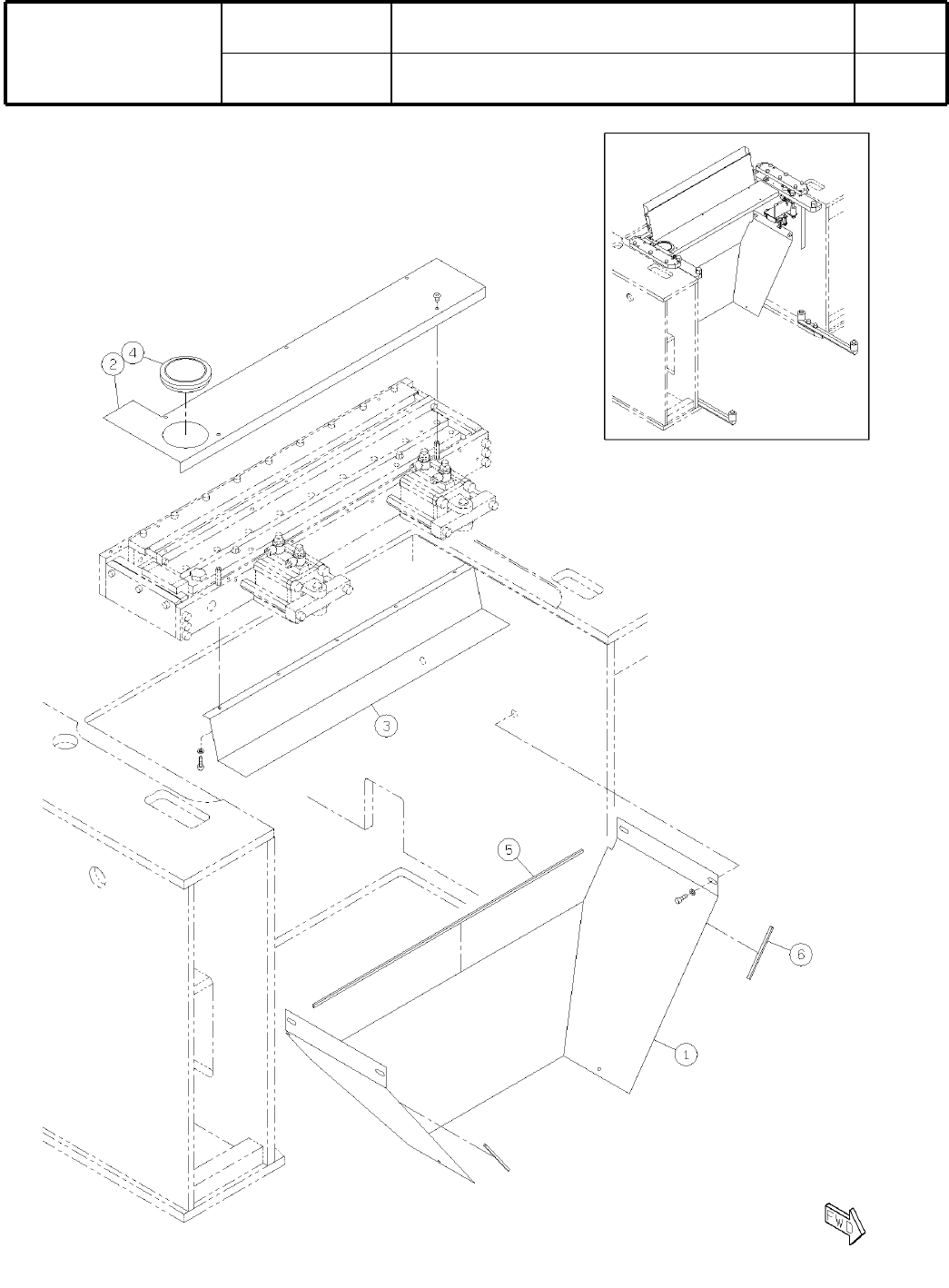 2
4
3
5
6
1
FWD