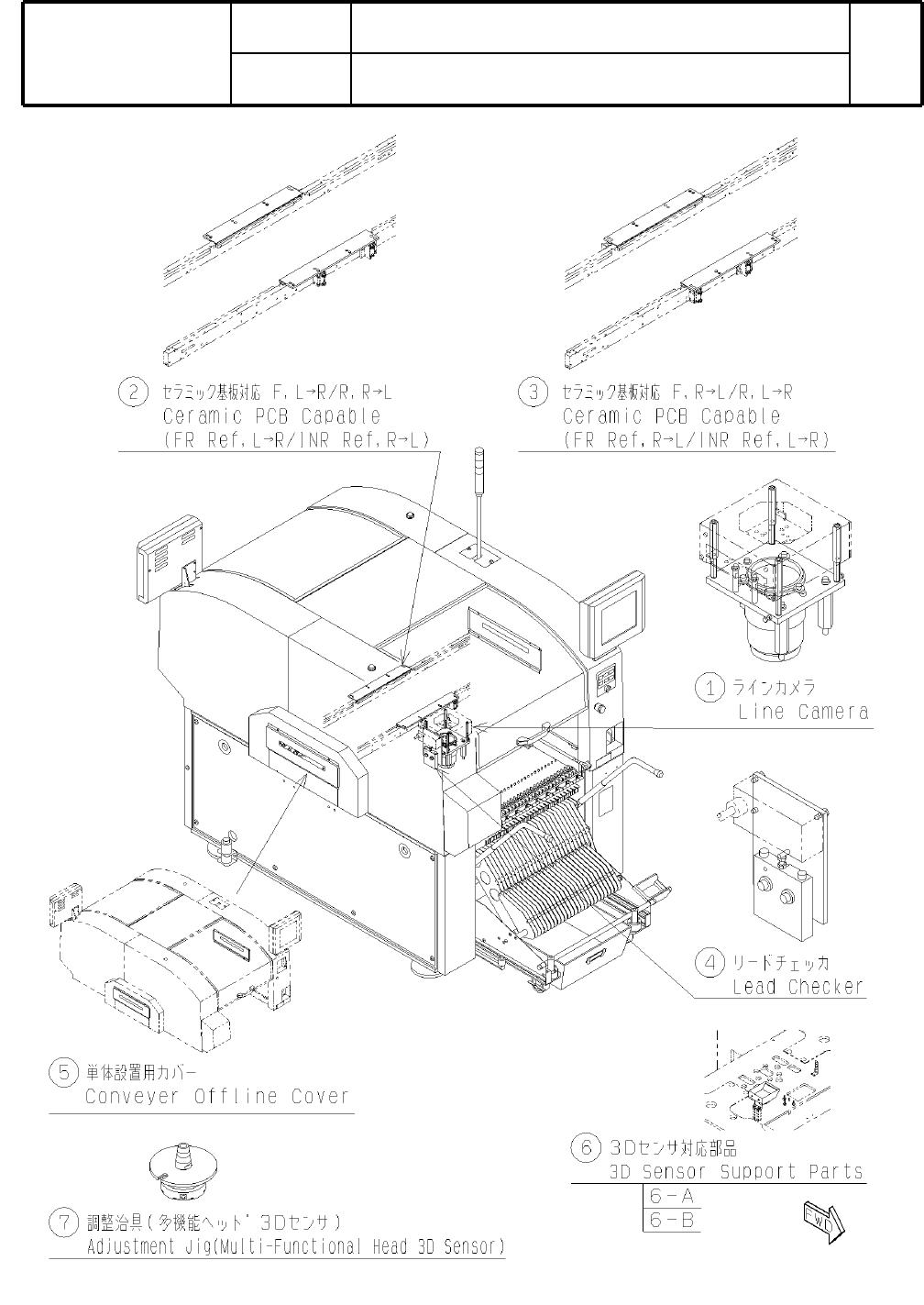 ② セラミック基板対応 F, L→R/R, R→L
Ceramic PCB Capable
(FR Ref, L→R/INR Ref, R→L)

③ セラミック基板対応 F, R→L/R, L→R
Ceramic PCB Capable
(FR Ref, R→L/INR Ref, L→R)

① ラインカメラ
Line Camera

④ リードチェッカ
Lead Checker

⑤ 単体設置用カバー
Conveyer Offline Cover

⑥ 3Dセンサ対応部品
3D Sensor Support Parts
6-A
6-B

FWD

⑦ 調整治具(多機能ヘッド 3Dセンサ)
Adjustment Jig(Multi-Functional Head 3D Sensor)